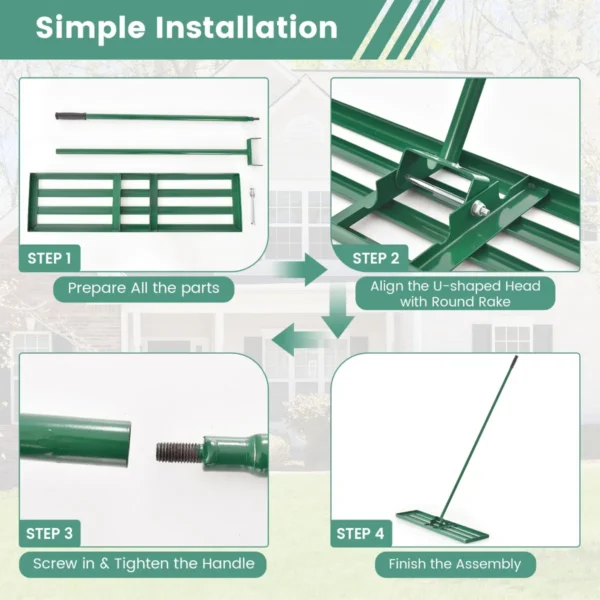 Simple Installation

STEP 1

Prepare All the parts

STEP 2

Align the U-shaped Head with Round Rake

STEP 3

Screw in & Tighten the Handle

STEP 4

Finish the Assembly