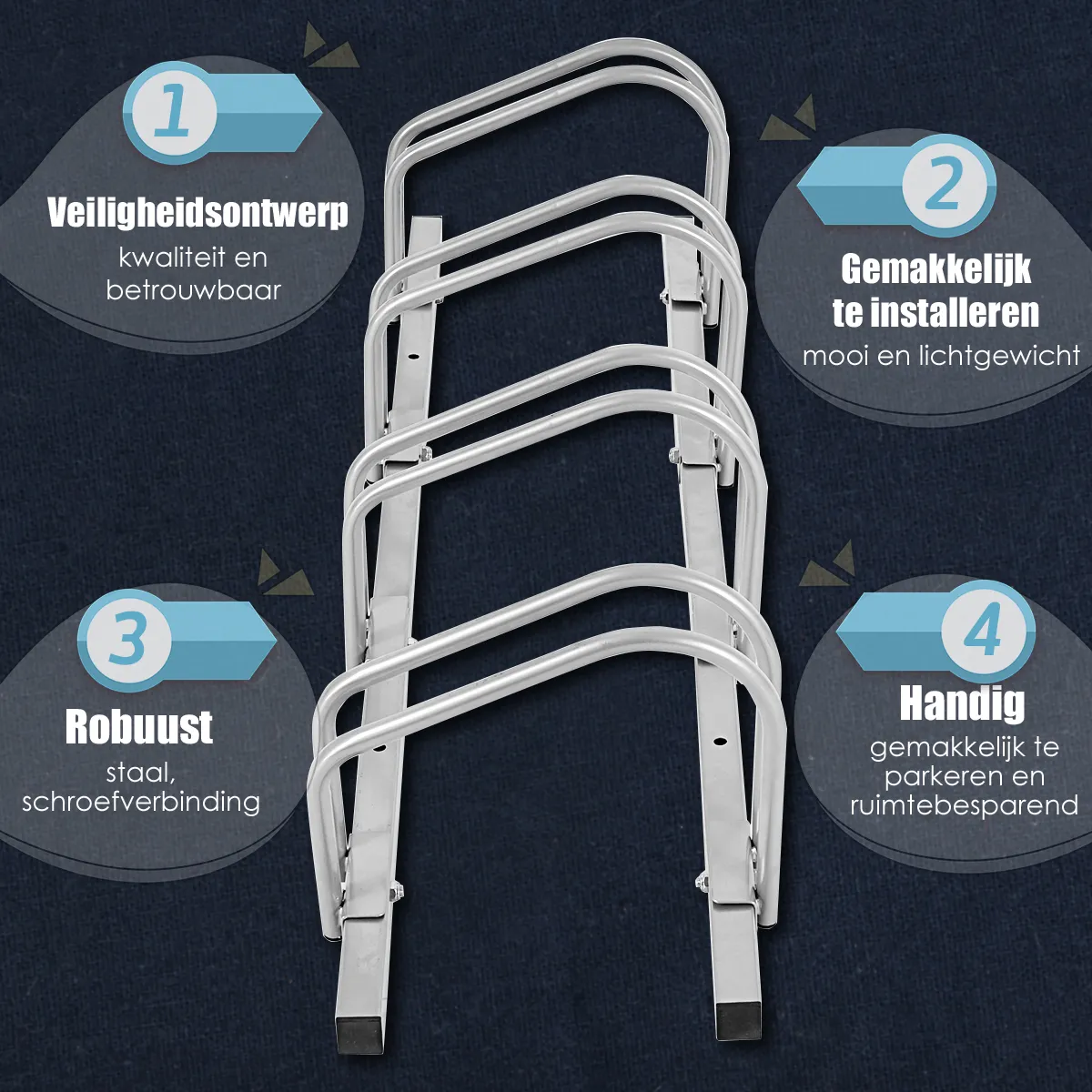 1
Veiligheidsontwerp
kwaliteit en betrouwbaar

2
Gemakkelijk te installeren
mooi en lichtgewicht

3
Robuust
staal, schroefverbinding

4
Handig
gemakkelijk te parkeren en ruimtebesparend