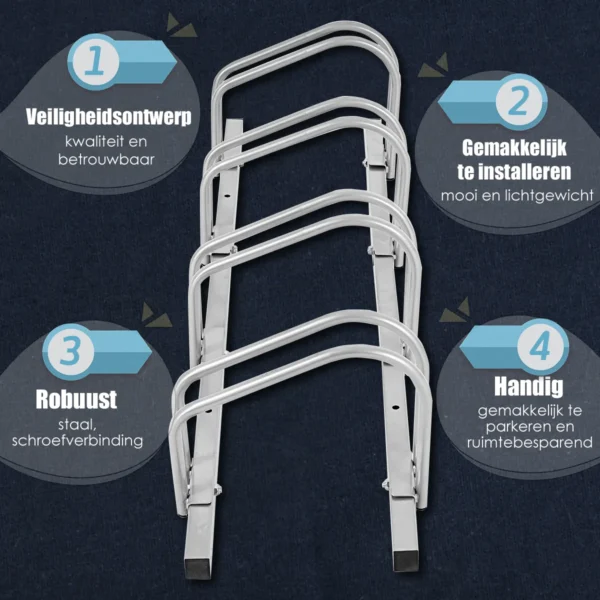 1
Veiligheidsontwerp
kwaliteit en betrouwbaar

2
Gemakkelijk te installeren
mooi en lichtgewicht

3
Robuust
staal, schroefverbinding

4
Handig
gemakkelijk te parkeren en ruimtebesparend