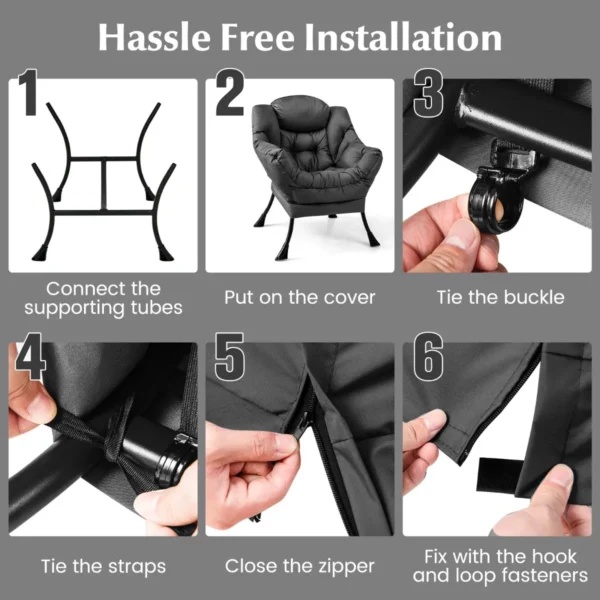 Hassle Free Installation

1

Connect the supporting tubes

2

Put on the cover

3

Tie the buckle

4

Tie the straps

5

Close the zipper

6

Fix with the hook and loop fasteners