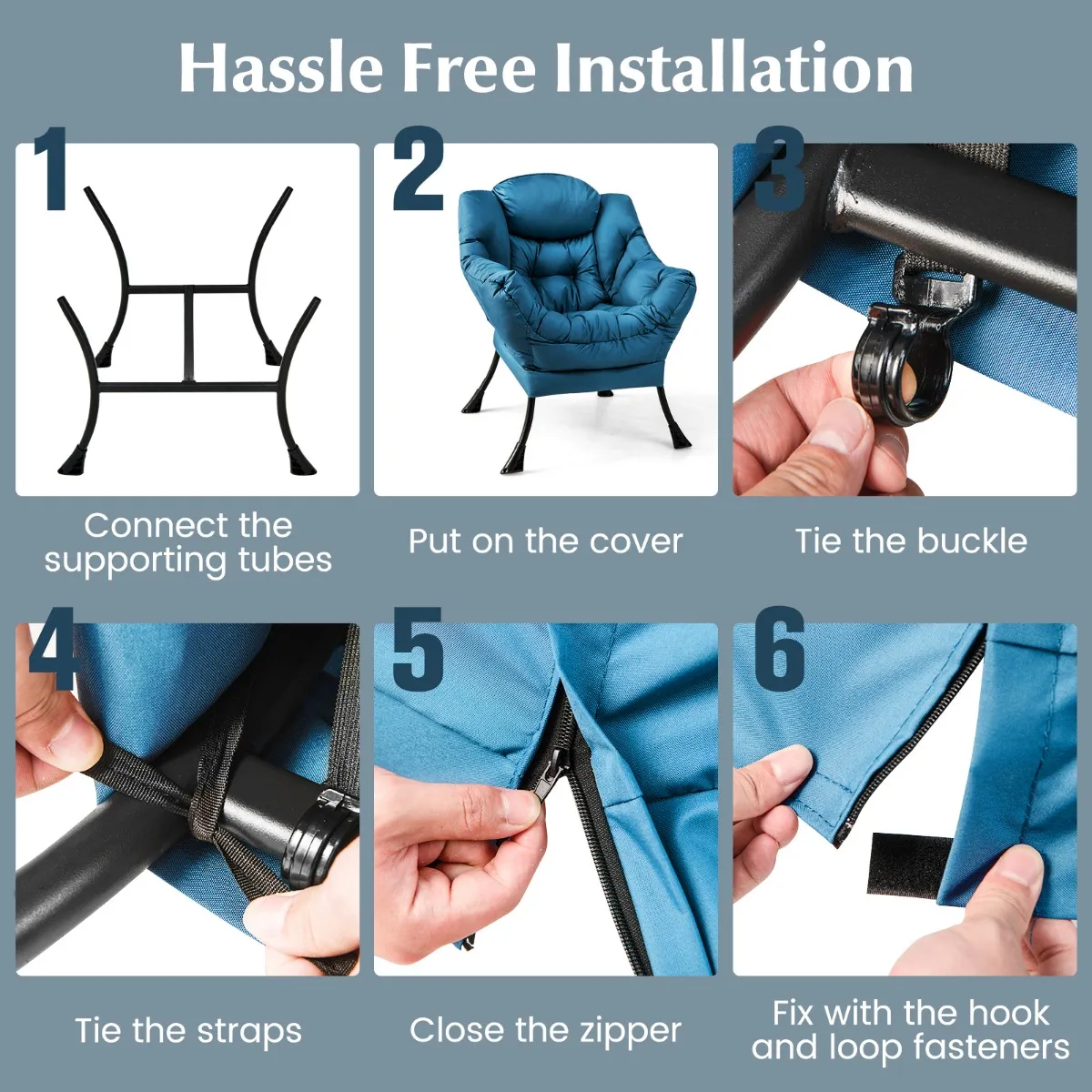 Hassle Free Installation

1

Connect the supporting tubes

2

Put on the cover

3

Tie the buckle

4

Tie the straps

5

Close the zipper

6

Fix with the hook and loop fasteners