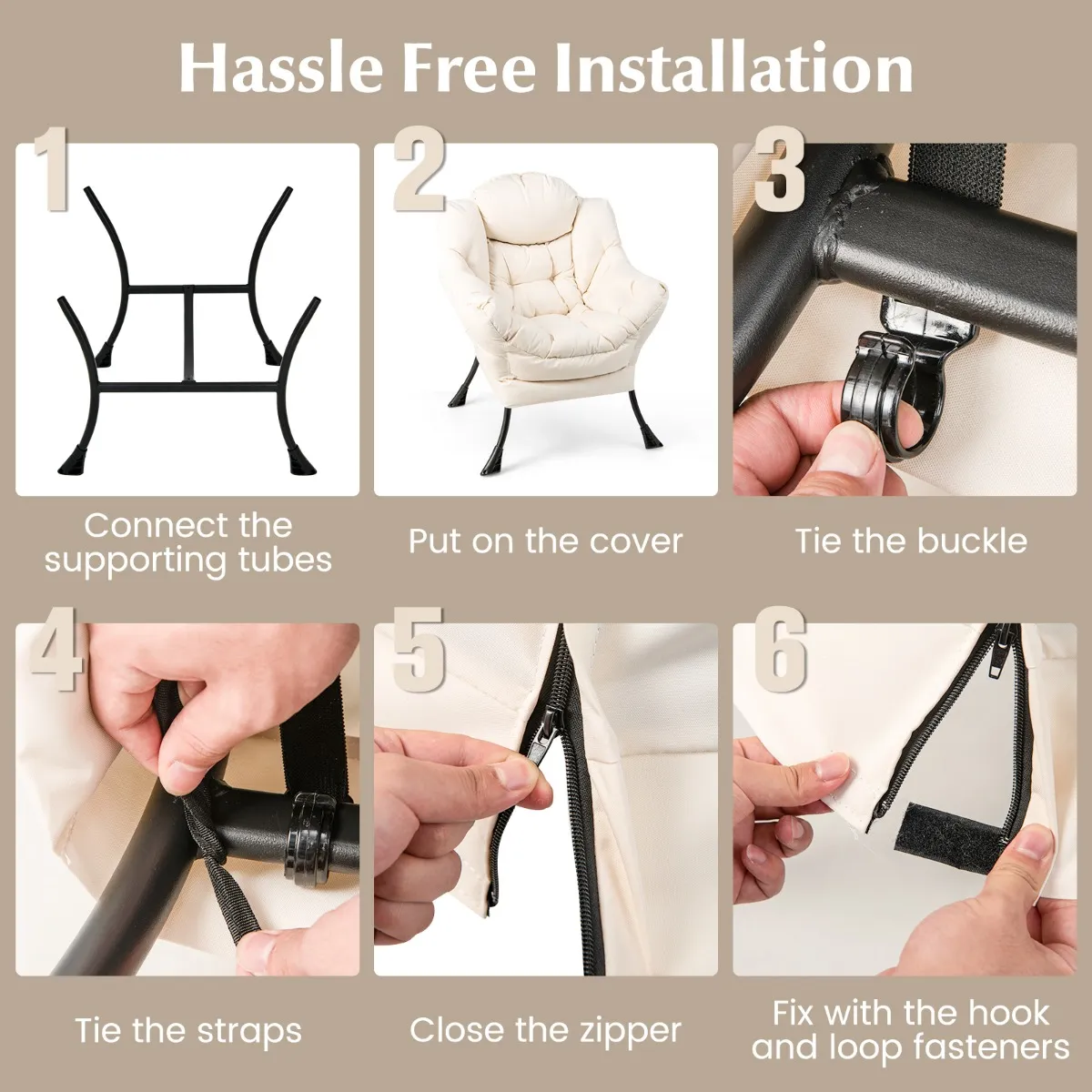 Hassle Free Installation

1

Connect the supporting tubes

2

Put on the cover

3

Tie the buckle

4

Tie the straps

5

Close the zipper

6

Fix with the hook and loop fasteners