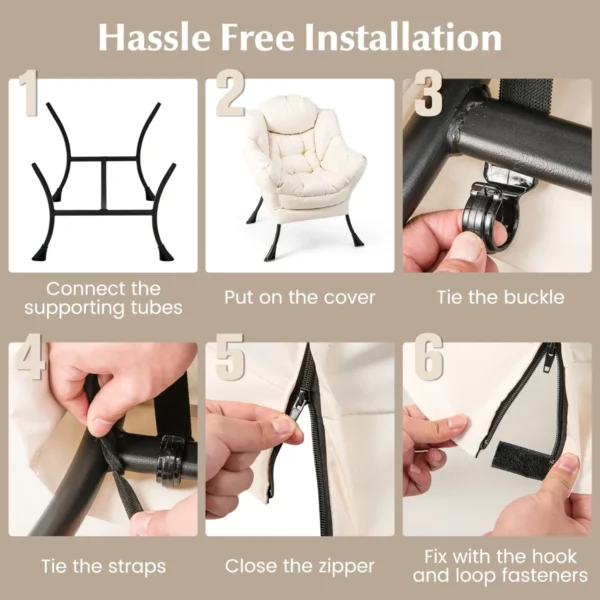 Hassle Free Installation

1

Connect the supporting tubes

2

Put on the cover

3

Tie the buckle

4

Tie the straps

5

Close the zipper

6

Fix with the hook and loop fasteners