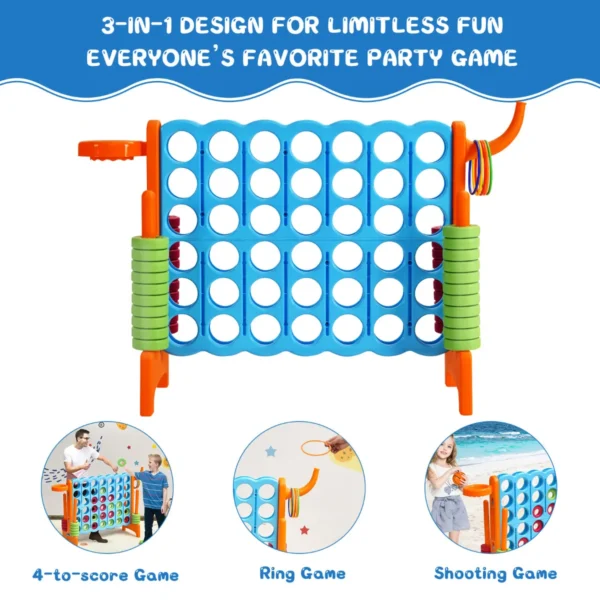 3-IN-1 DESIGN FOR LIMITLESS FUN
EVERYONE'S FAVORITE PARTY GAME

4-to-score Game

Ring Game

Shooting Game