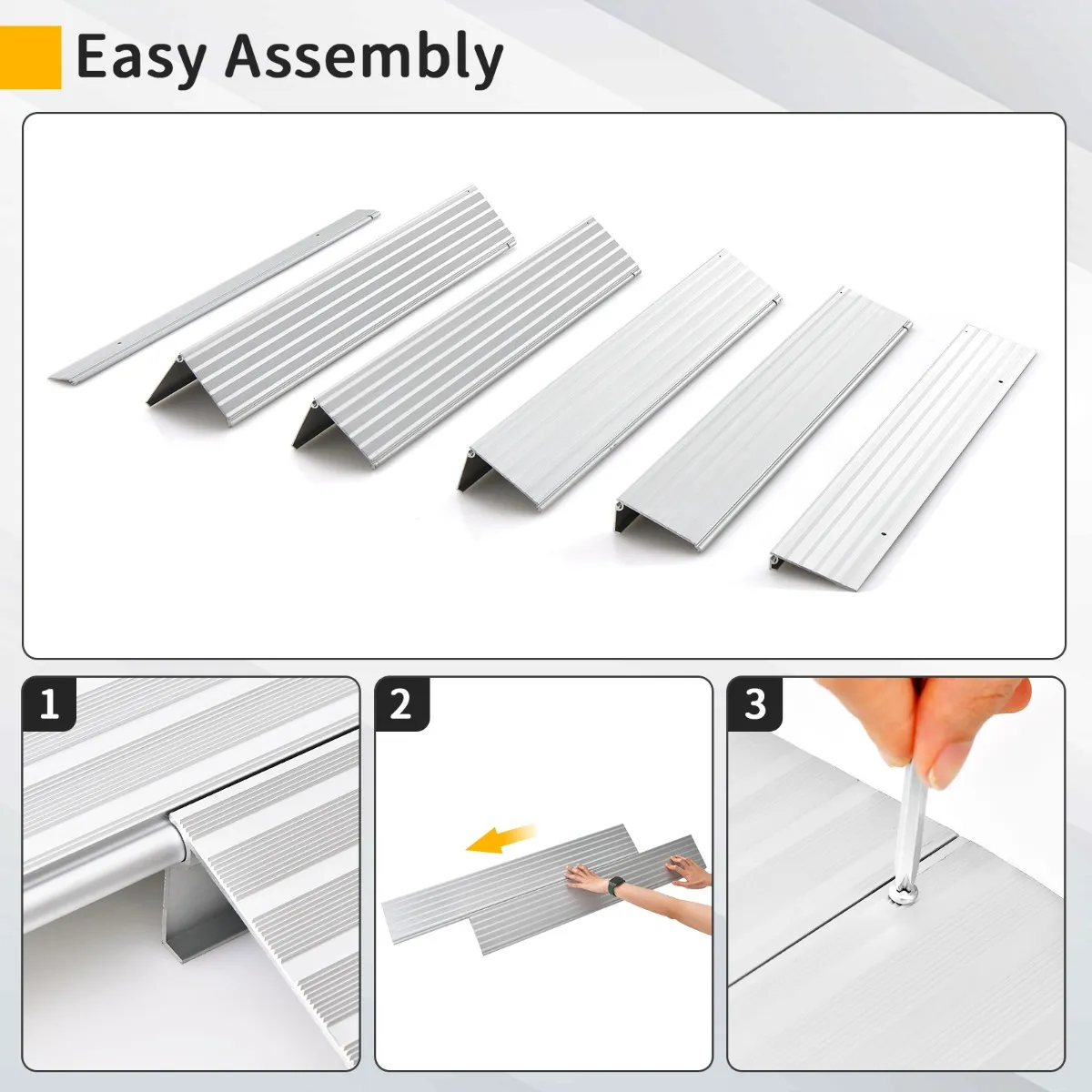 Easy Assembly

1

2

3