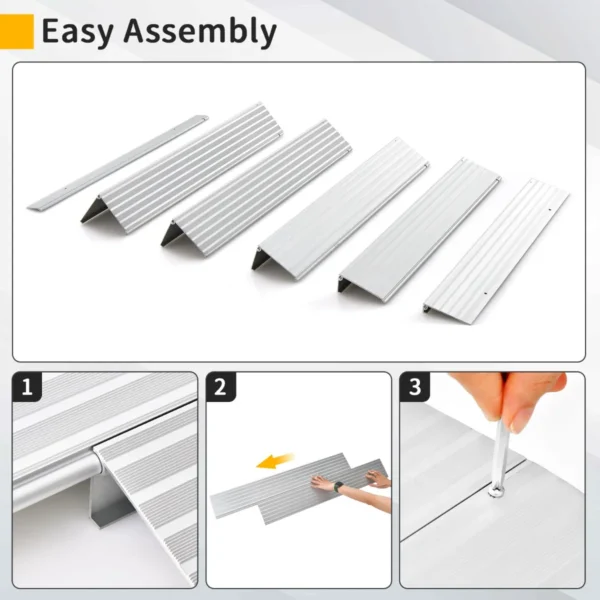 Easy Assembly

1

2

3