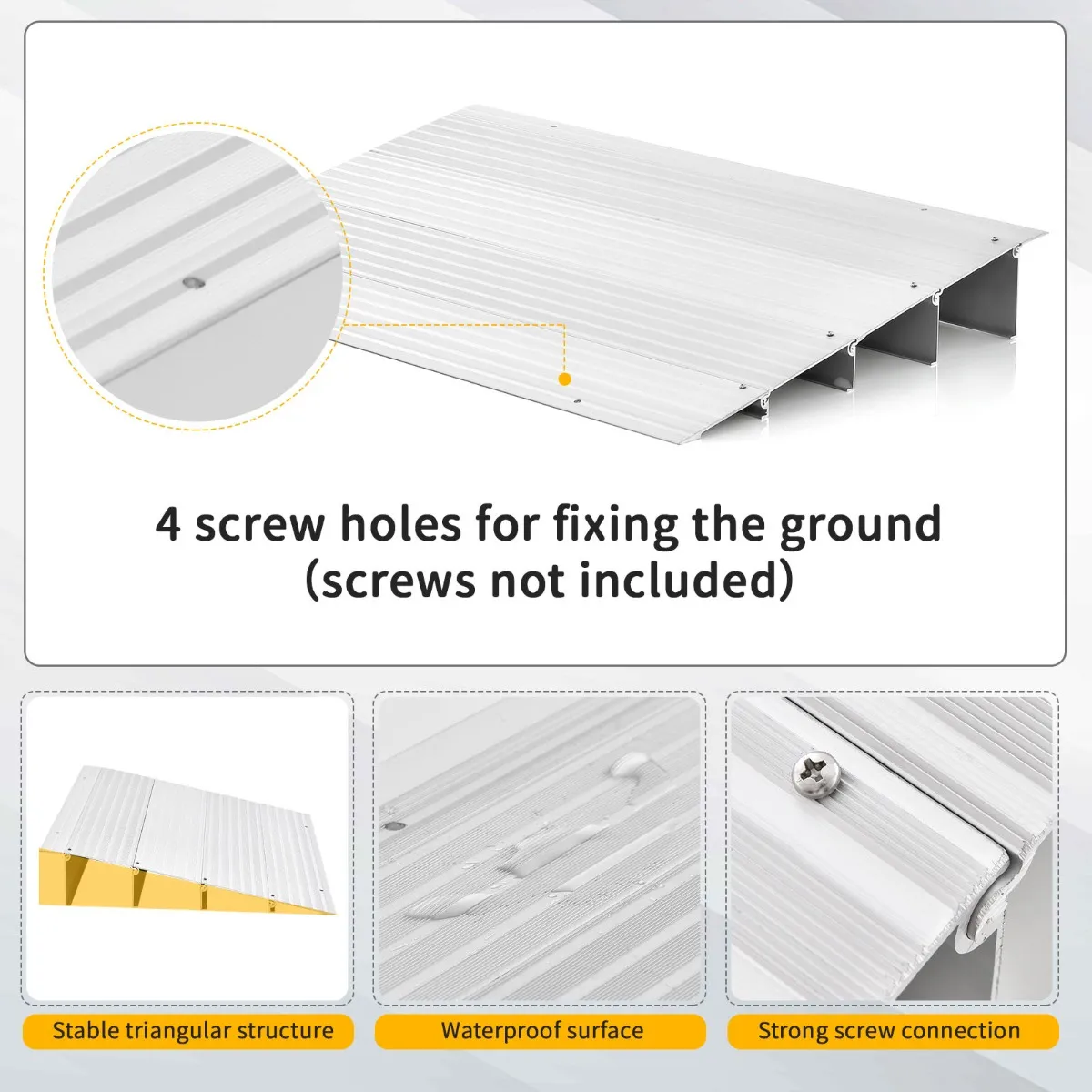 4 screw holes for fixing the ground
(screws not included)

Stable triangular structure

Waterproof surface

Strong screw connection