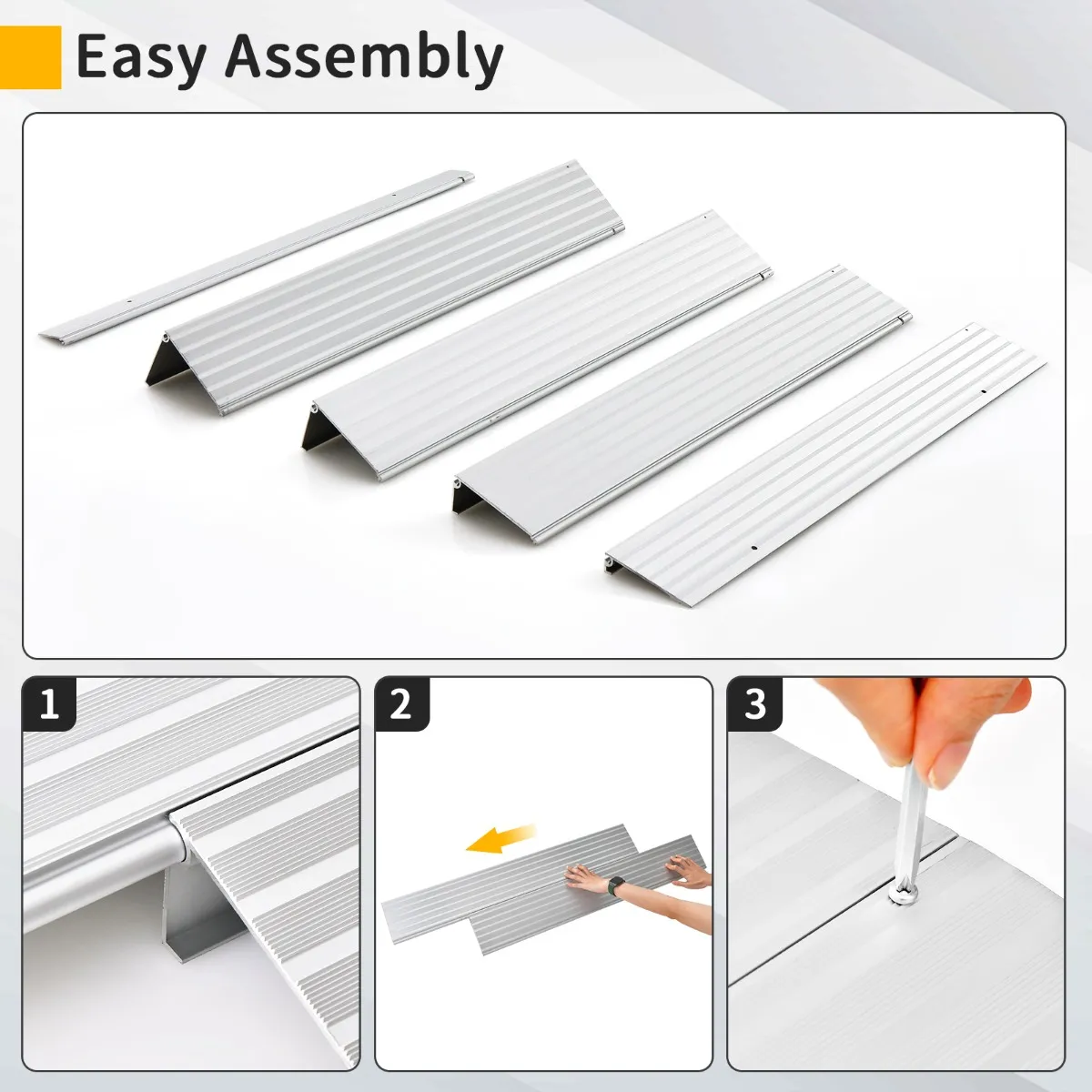 Easy Assembly

1

2

3