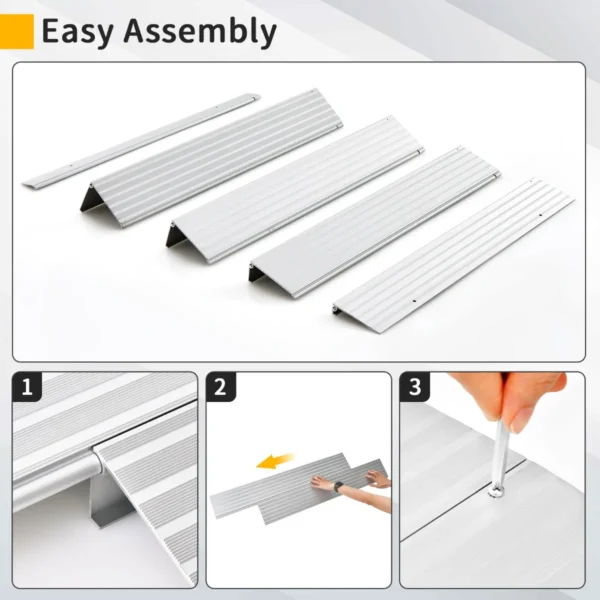 Easy Assembly

1

2

3