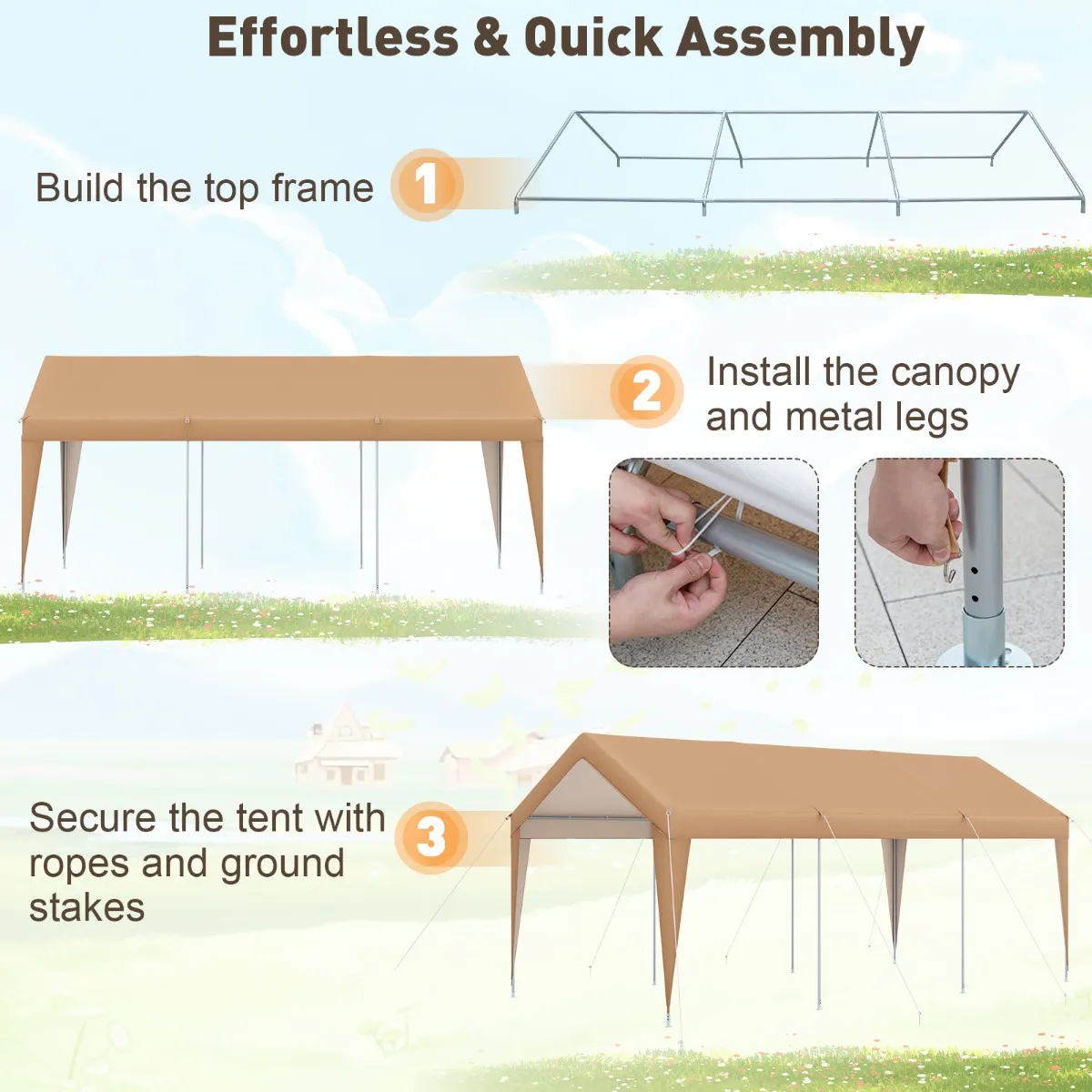 Effortless & Quick Assembly

Build the top frame 1

2 Install the canopy and metal legs

Secure the tent with ropes and ground stakes 3