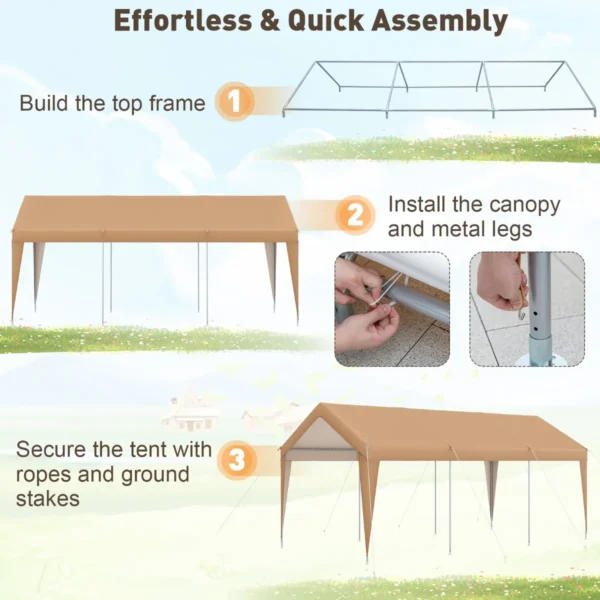 Effortless & Quick Assembly

Build the top frame 1

2 Install the canopy and metal legs

Secure the tent with ropes and ground stakes 3