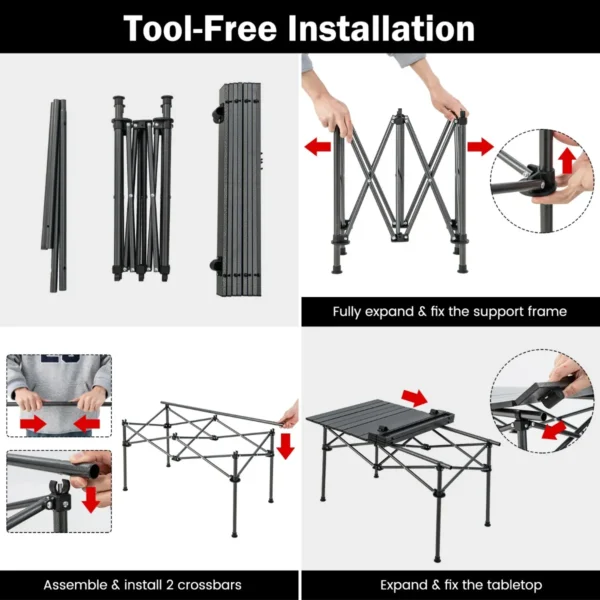 Tool-Free Installation

Fully expand & fix the support frame

Assemble & install 2 crossbars

Expand & fix the tabletop