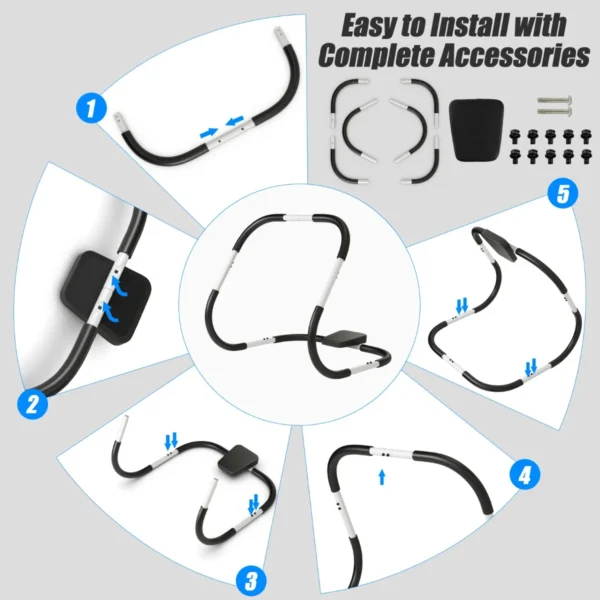 Easy to Install with Complete Accessories

1

2

3

4

5