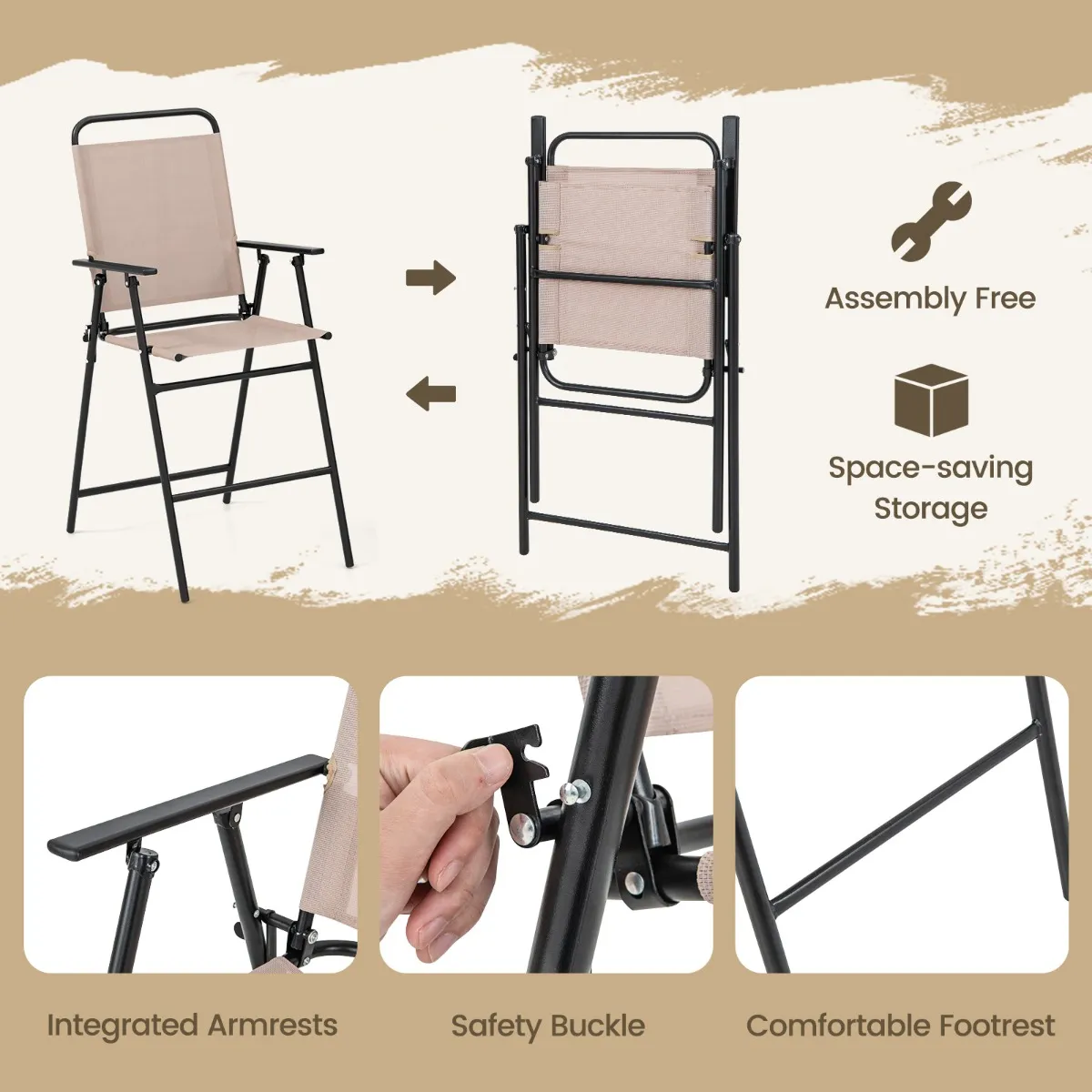 Assembly Free

Space-saving Storage

Integrated Armrests

Safety Buckle

Comfortable Footrest