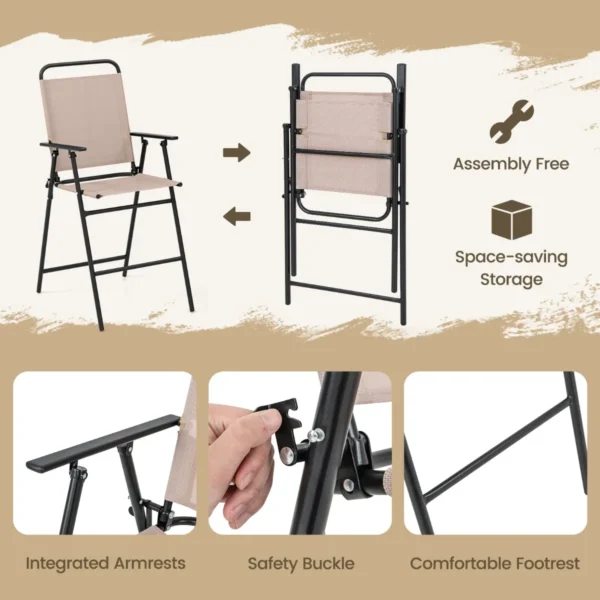 Assembly Free

Space-saving Storage

Integrated Armrests

Safety Buckle

Comfortable Footrest