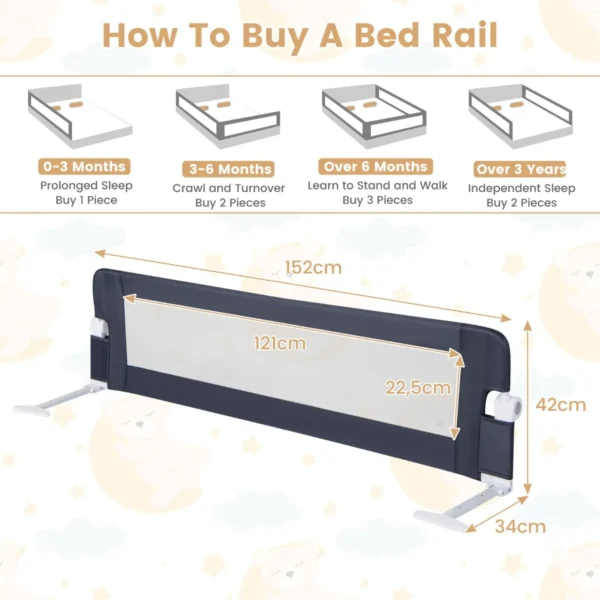 How To Buy A Bed Rail

0-3 Months
Prolonged Sleep
Buy 1 Piece

3-6 Months
Crawl and Turnover
Buy 2 Pieces

Over 6 Months
Learn to Stand and Walk
Buy 3 Pieces

Over 3 Years
Independent Sleep
Buy 2 Pieces

152cm

121cm

22,5cm

42cm

34cm