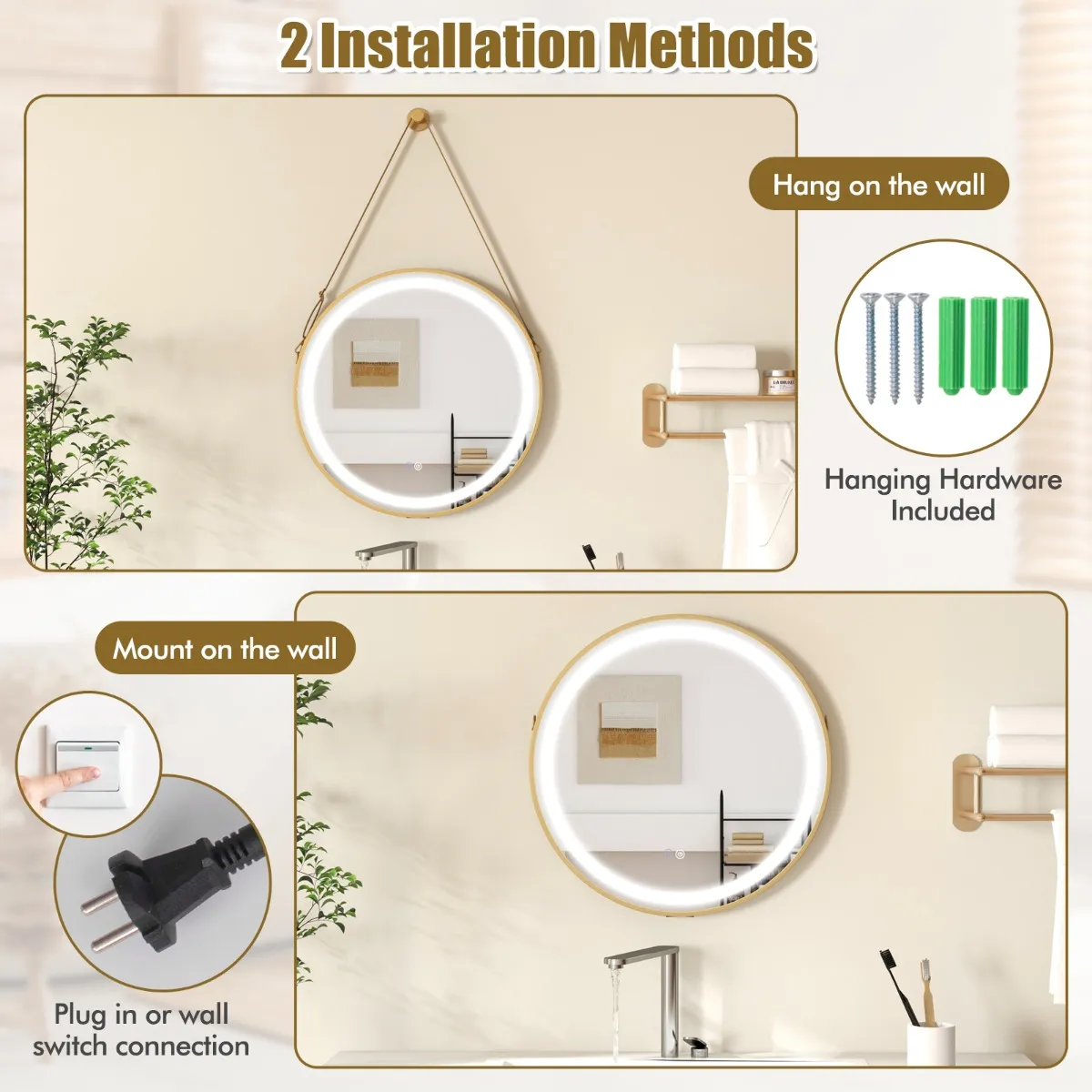 2 Installation Methods

Hang on the wall

Hanging Hardware Included

Mount on the wall

Plug in or wall switch connection