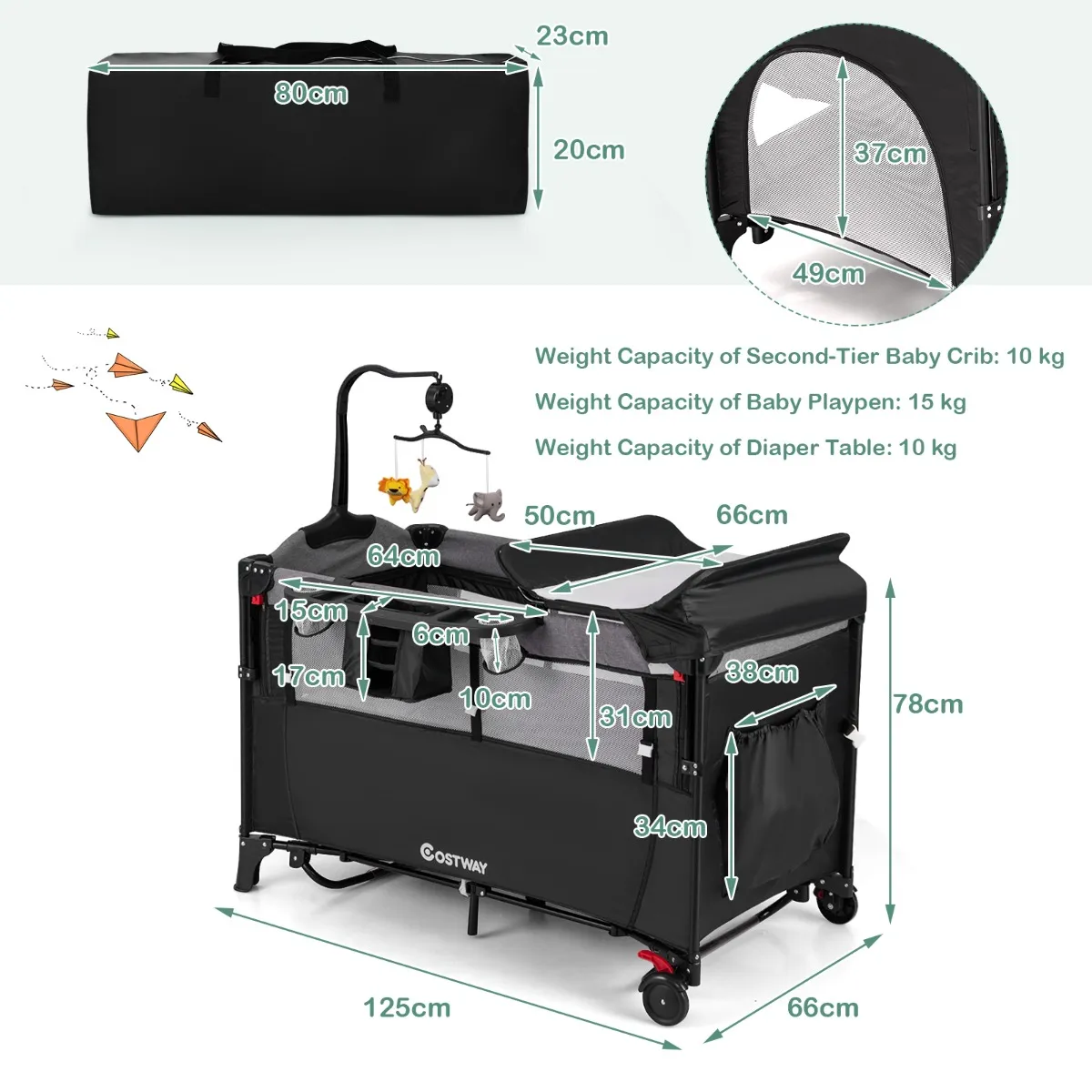 23cm
80cm
20cm
37cm
49cm

Weight Capacity of Second-Tier Baby Crib: 10 kg
Weight Capacity of Baby Playpen: 15 kg
Weight Capacity of Diaper Table: 10 kg

50cm
66cm
64cm
15cm
6cm
17cm
10cm
31cm
38cm
78cm
34cm
COSTWAY
125cm
66cm