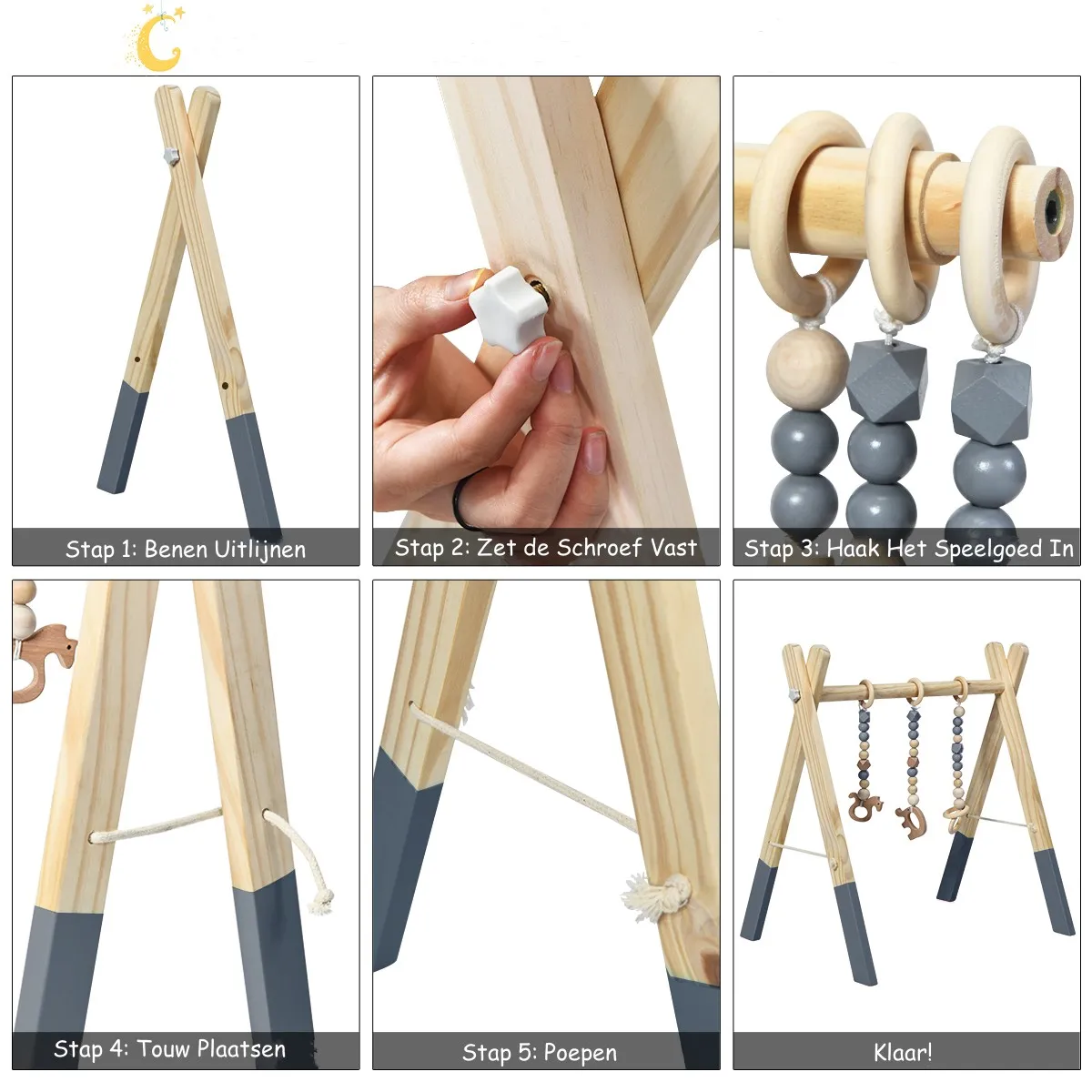 Stap 1: Benen Uitlijnen

Stap 2: Zet de Schroef Vast

Stap 3: Haak Het Speelgoed In

Stap 4: Touw Plaatsen

Stap 5: Poepen

Klaar!