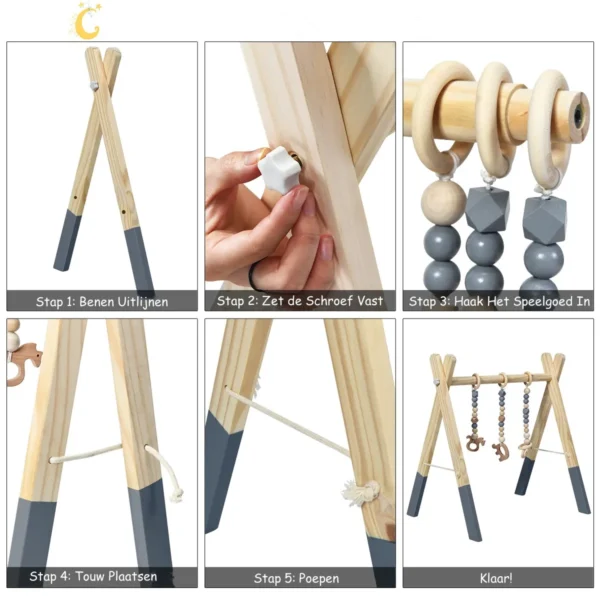 Stap 1: Benen Uitlijnen

Stap 2: Zet de Schroef Vast

Stap 3: Haak Het Speelgoed In

Stap 4: Touw Plaatsen

Stap 5: Poepen

Klaar!