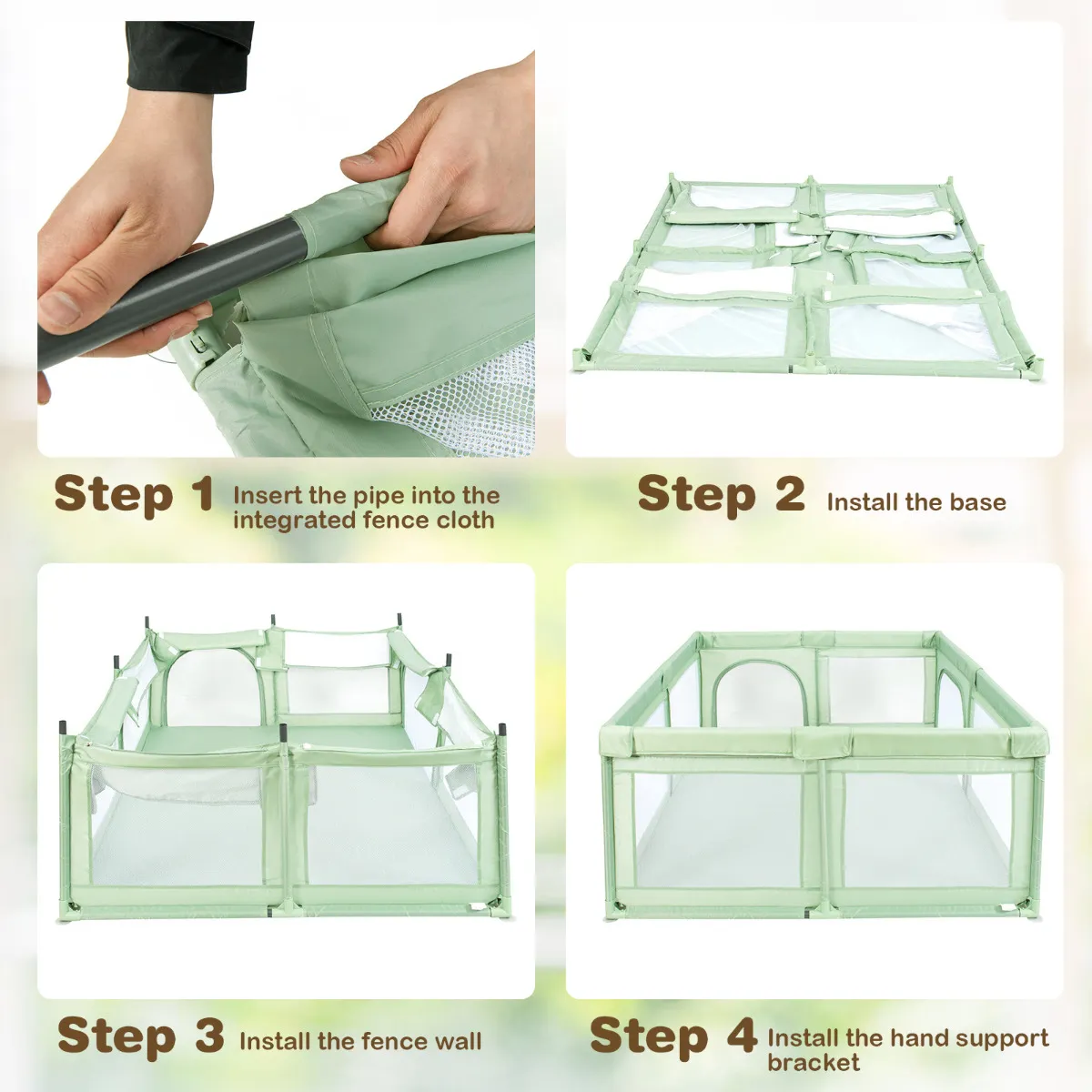 Step 1 Insert the pipe into the integrated fence cloth

Step 2 Install the base

Step 3 Install the fence wall

Step 4 Install the hand support bracket