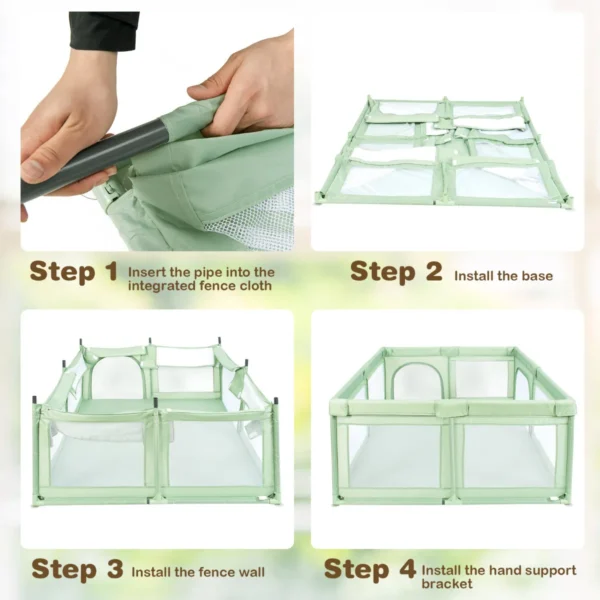 Step 1 Insert the pipe into the integrated fence cloth

Step 2 Install the base

Step 3 Install the fence wall

Step 4 Install the hand support bracket