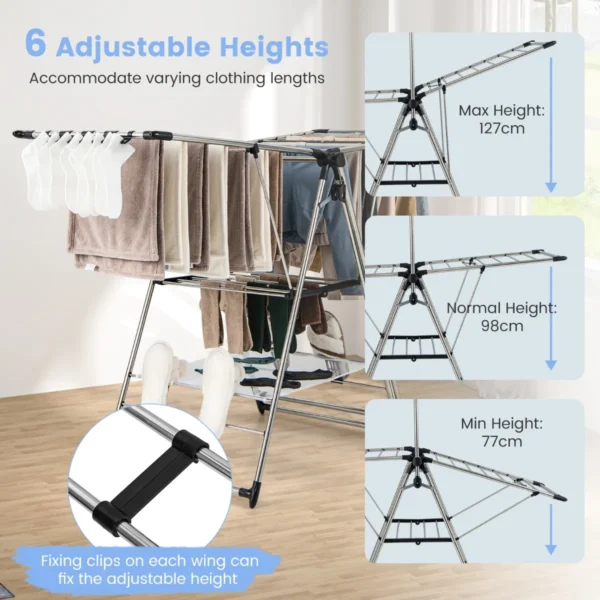 6 Adjustable Heights
Accommodate varying clothing lengths

Max Height:
127cm

Normal Height:
98cm

Min Height:
77cm

Fixing clips on each wing can fix the adjustable height