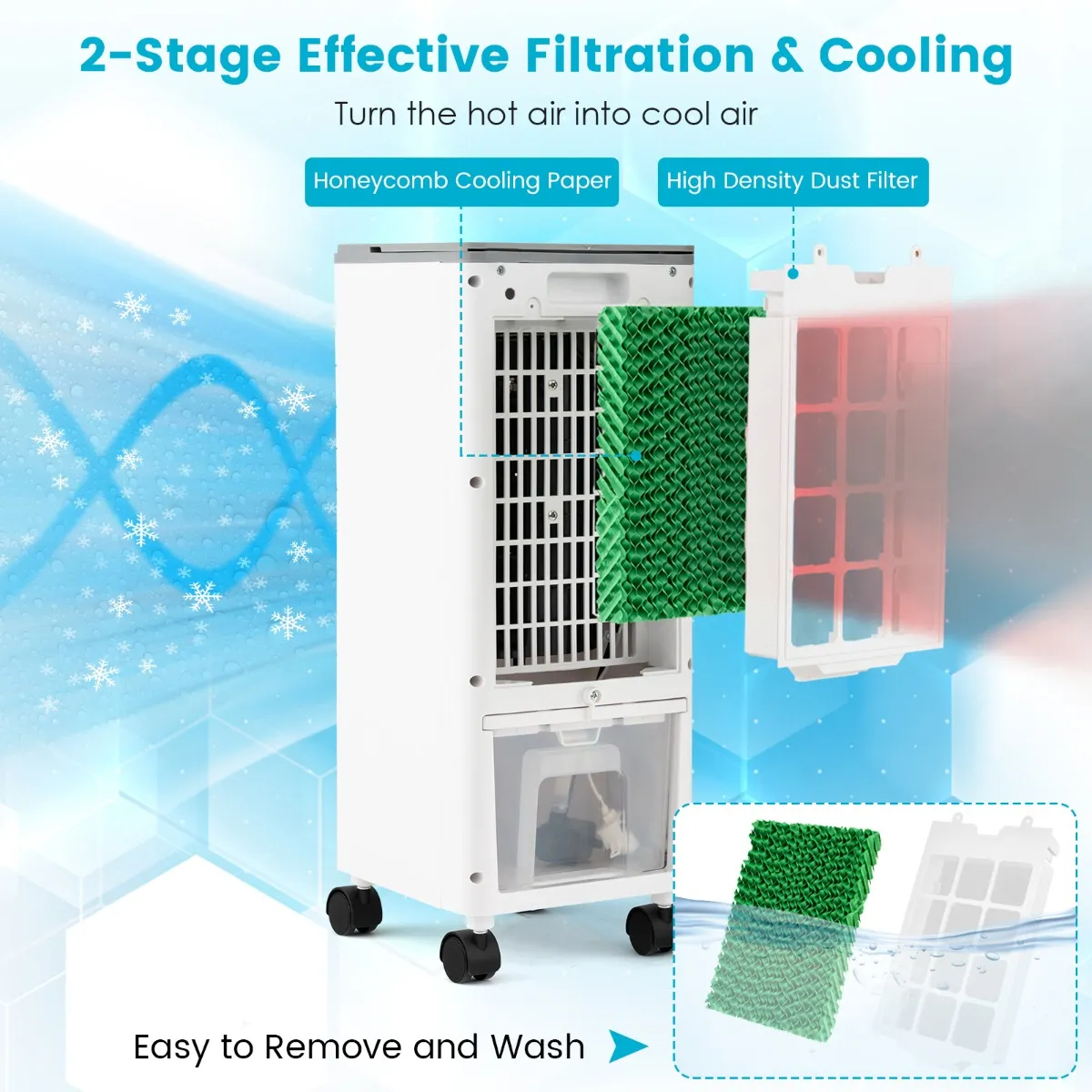 2-Stage Effective Filtration & Cooling

Turn the hot air into cool air

Honeycomb Cooling Paper

High Density Dust Filter

Easy to Remove and Wash