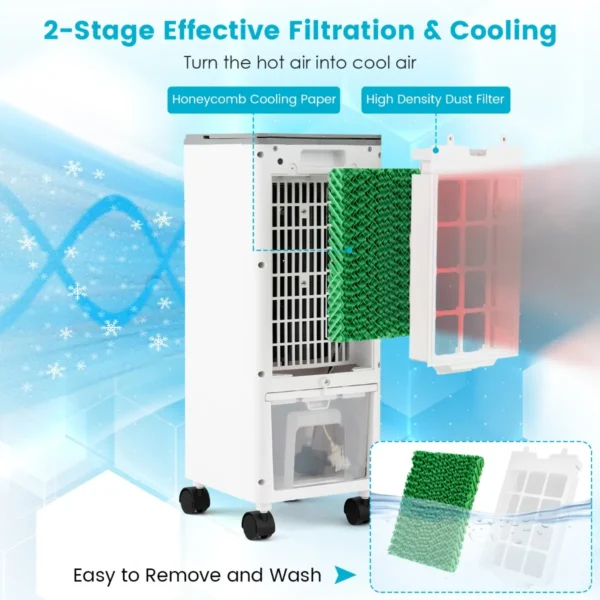 2-Stage Effective Filtration & Cooling

Turn the hot air into cool air

Honeycomb Cooling Paper

High Density Dust Filter

Easy to Remove and Wash