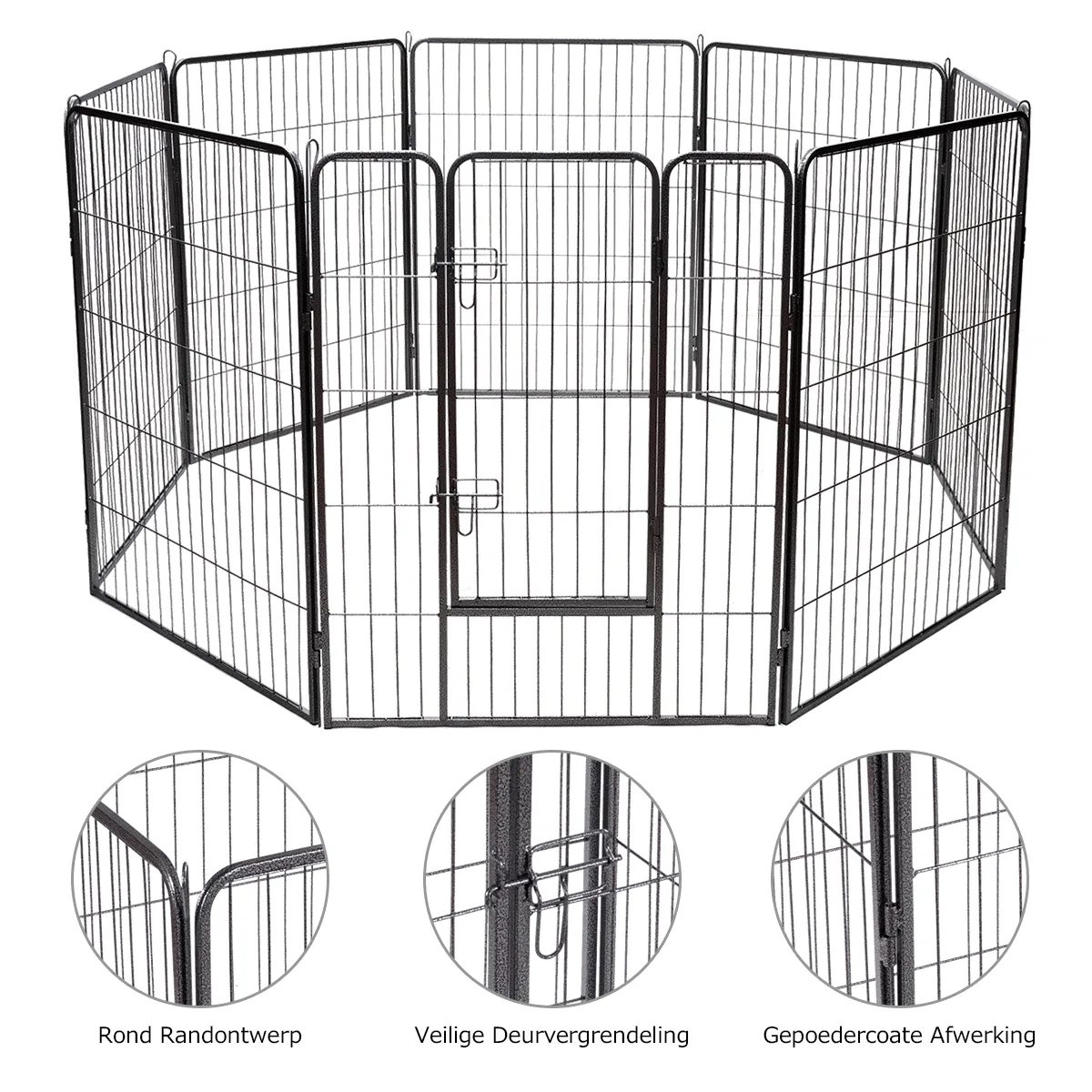 Rond Randontwerp

Veilige Deurvergrendeling

Gepoedercoate Afwerking