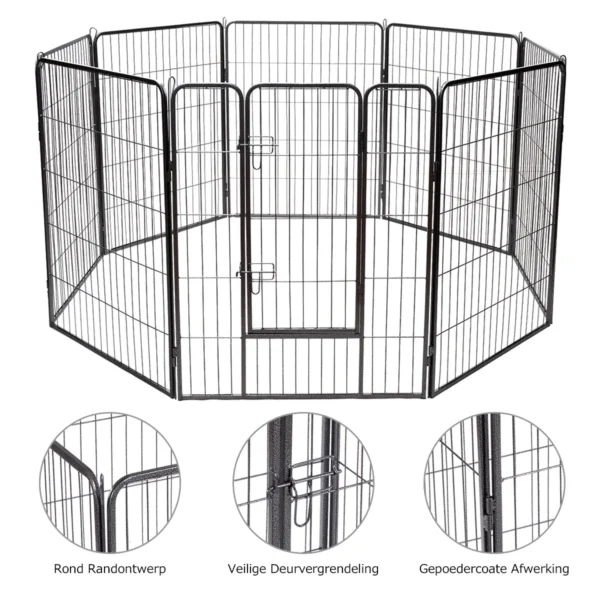 Rond Randontwerp

Veilige Deurvergrendeling

Gepoedercoate Afwerking