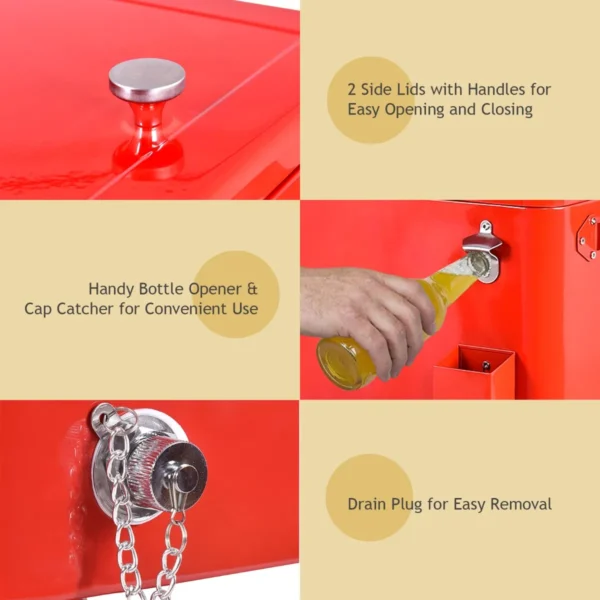 2 Side Lids with Handles for Easy Opening and Closing

Handy Bottle Opener & Cap Catcher for Convenient Use

Drain Plug for Easy Removal