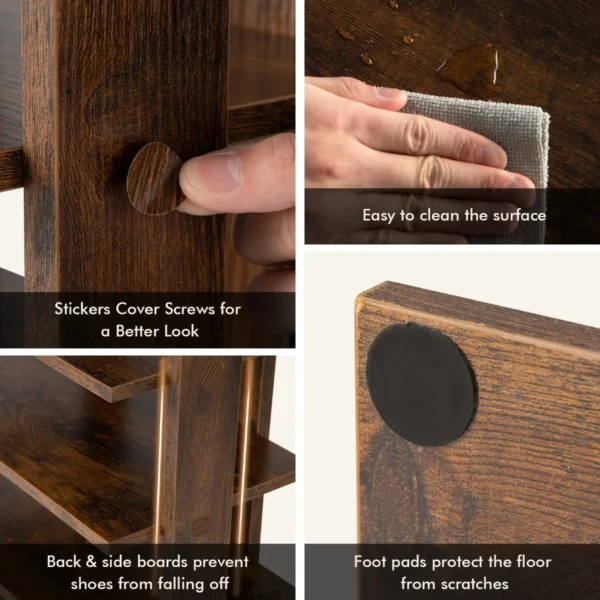 Stickers Cover Screws for a Better Look

Easy to clean the surface

Back & side boards prevent shoes from falling off

Foot pads protect the floor from scratches