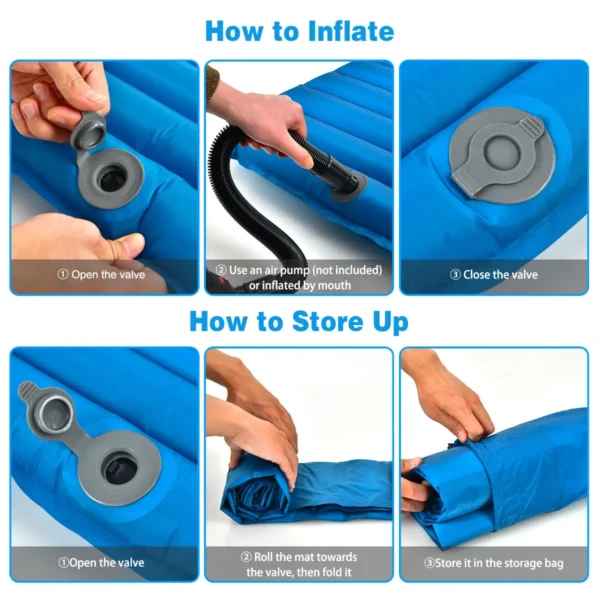 How to Inflate

① Open the valve

② Use an air pump (not included) or inflated by mouth

③ Close the valve

How to Store Up

①Open the valve

② Roll the mat towards the valve, then fold it

③Store it in the storage bag