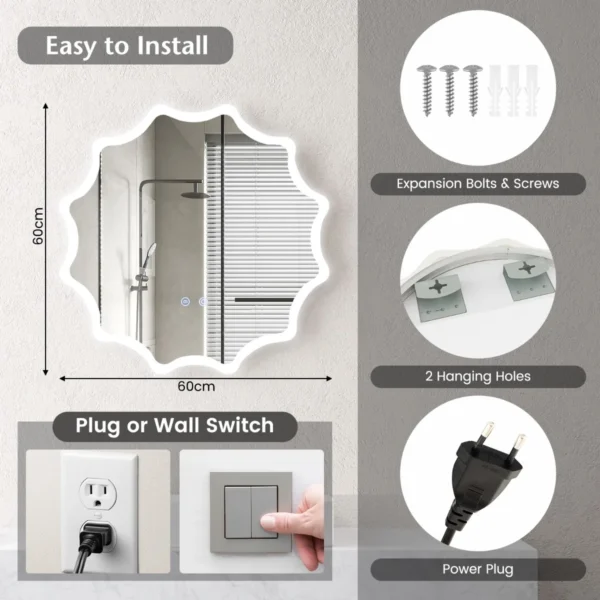 Easy to Install

60cm

60cm

Plug or Wall Switch

Expansion Bolts & Screws

2 Hanging Holes

Power Plug