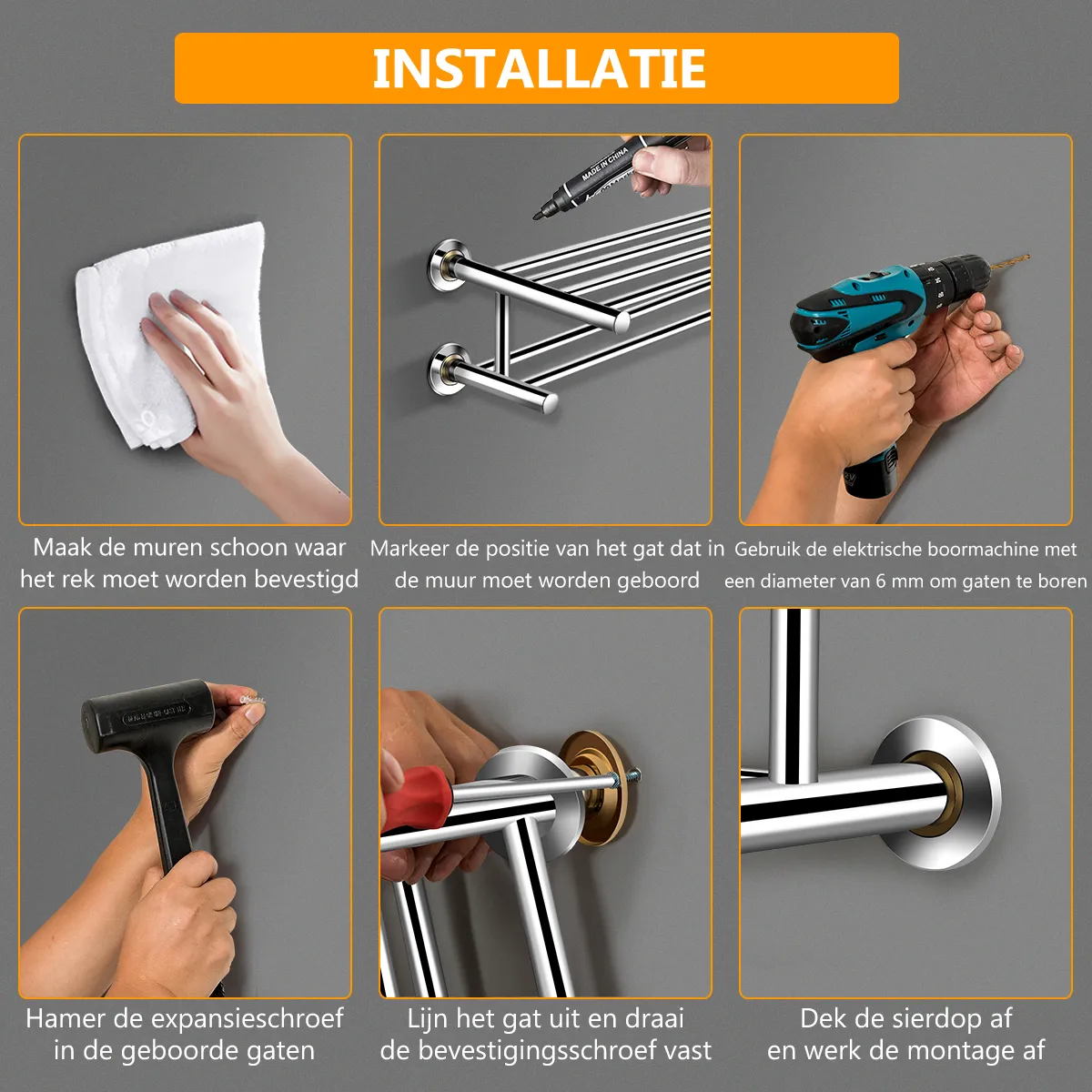 INSTALLATIE

MADE IN CHINA

Maak de muren schoon waar het rek moet worden bevestigd

Markeer de positie van het gat dat in de muur moet worden geboord

Gebruik de elektrische boormachine met een diameter van 6 mm om gaten te boren

Hamer de expansieschroef in de geboorde gaten

Lijn het gat uit en draai de bevestigingsschroef vast

Dek de sierdop af en werk de montage af