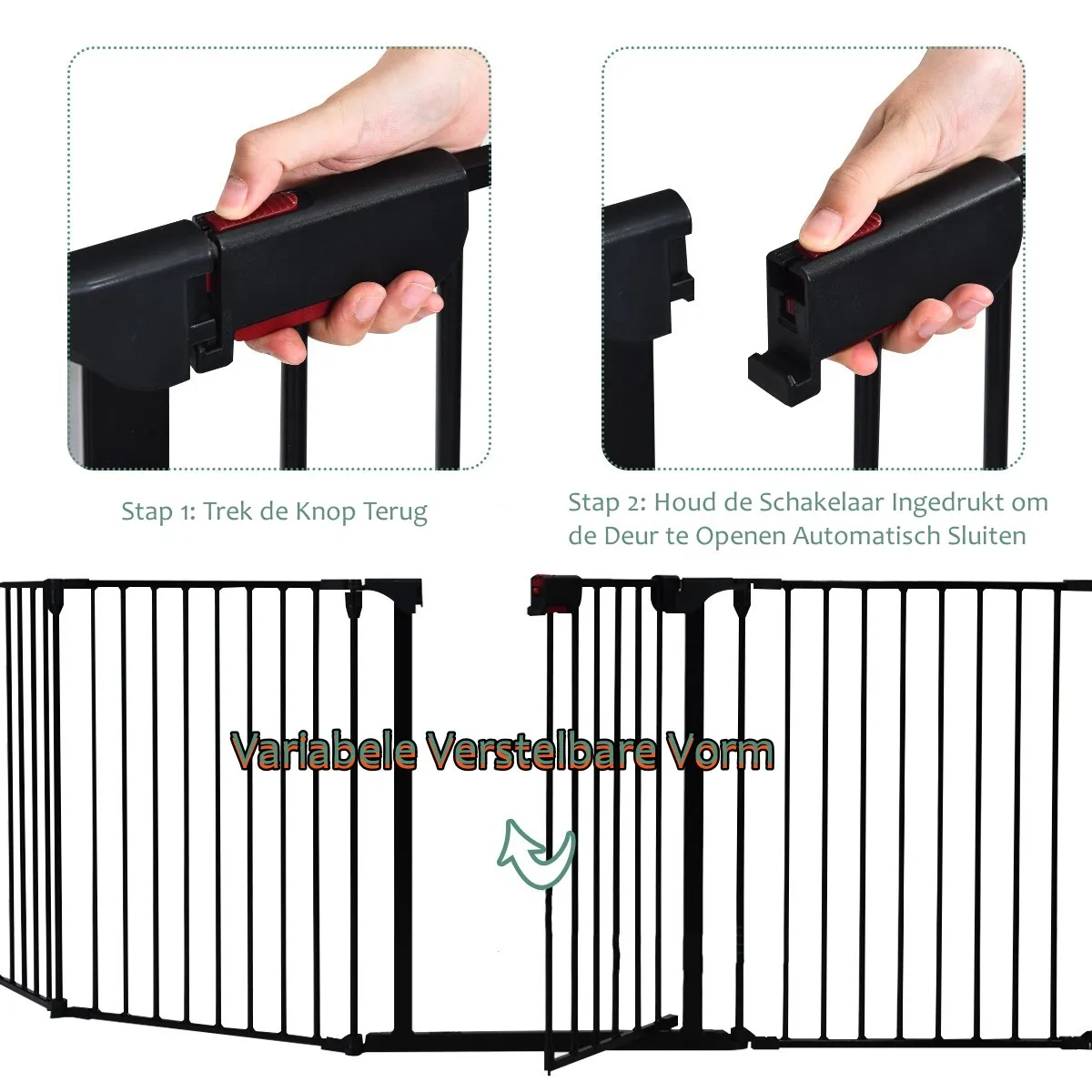 Stap 1: Trek de Knop Terug

Stap 2: Houd de Schakelaar Ingedrukt om de Deur te Openen Automatisch Sluiten

Variabele Verstelbare Vorm