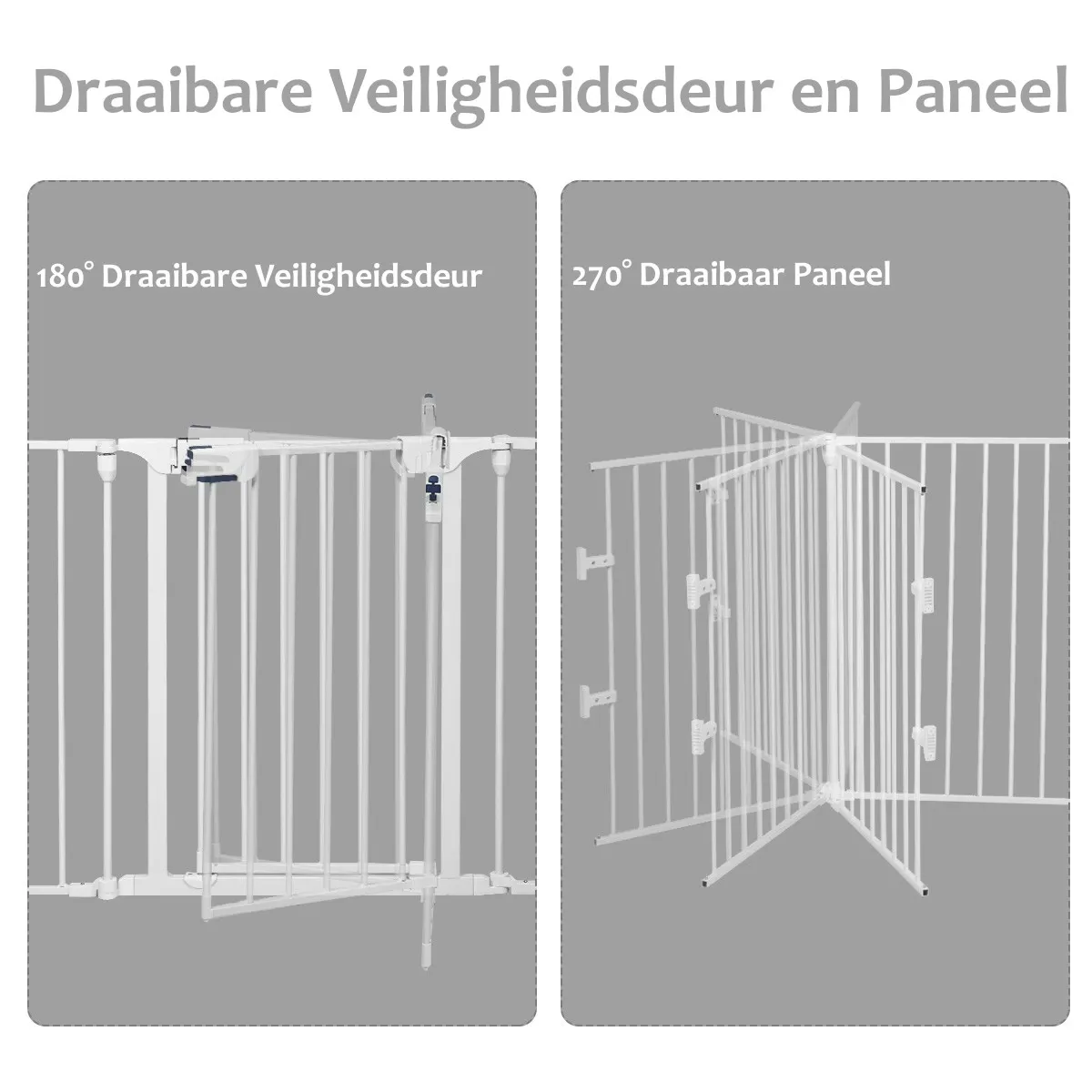 Draaibare Veiligheidsdeur en Paneel

180° Draaibare Veiligheidsdeur

270° Draaibaar Paneel