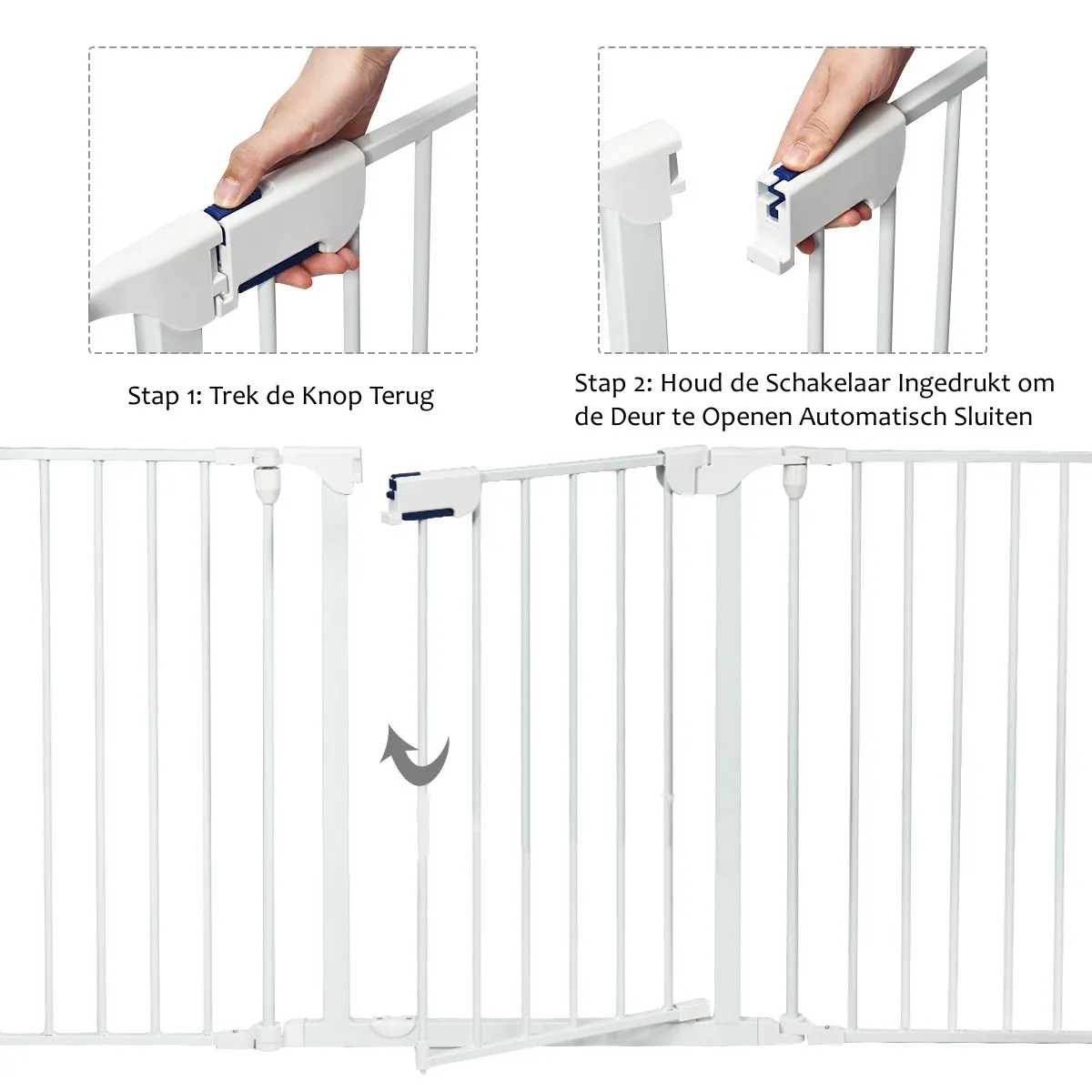 Stap 1: Trek de Knop Terug

Stap 2: Houd de Schakelaar Ingedrukt om de Deur te Openen Automatisch Sluiten