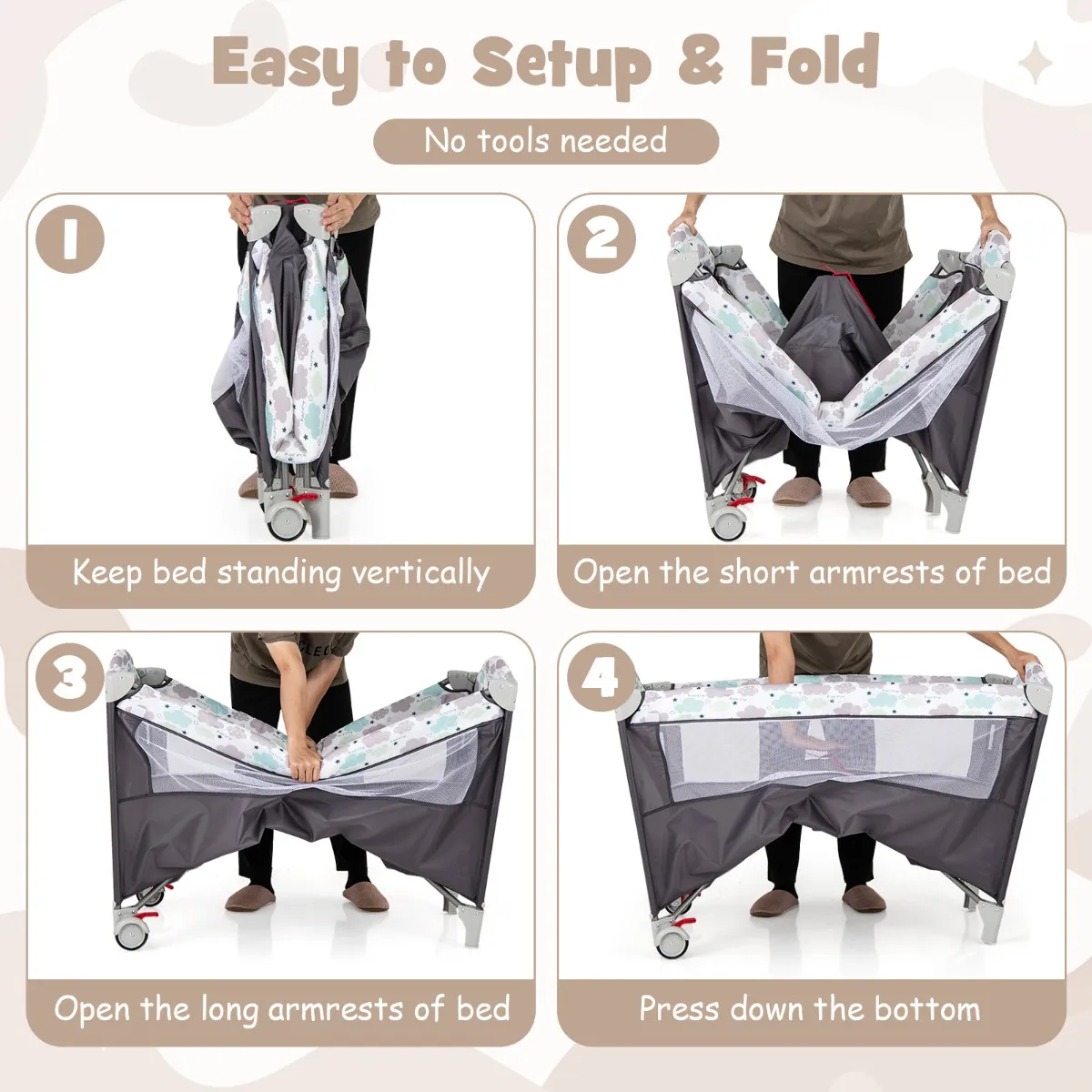 Easy to Setup & Fold

No tools needed

1

Keep bed standing vertically

2

Open the short armrests of bed

3

Open the long armrests of bed

4

Press down the bottom