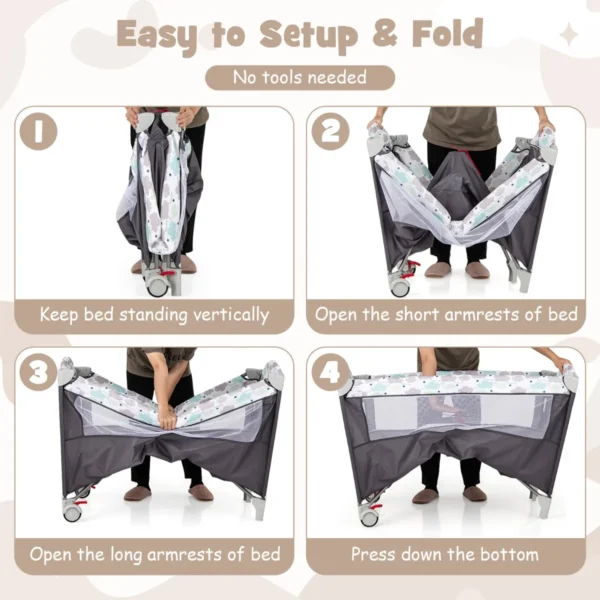 Easy to Setup & Fold

No tools needed

1

Keep bed standing vertically

2

Open the short armrests of bed

3

Open the long armrests of bed

4

Press down the bottom