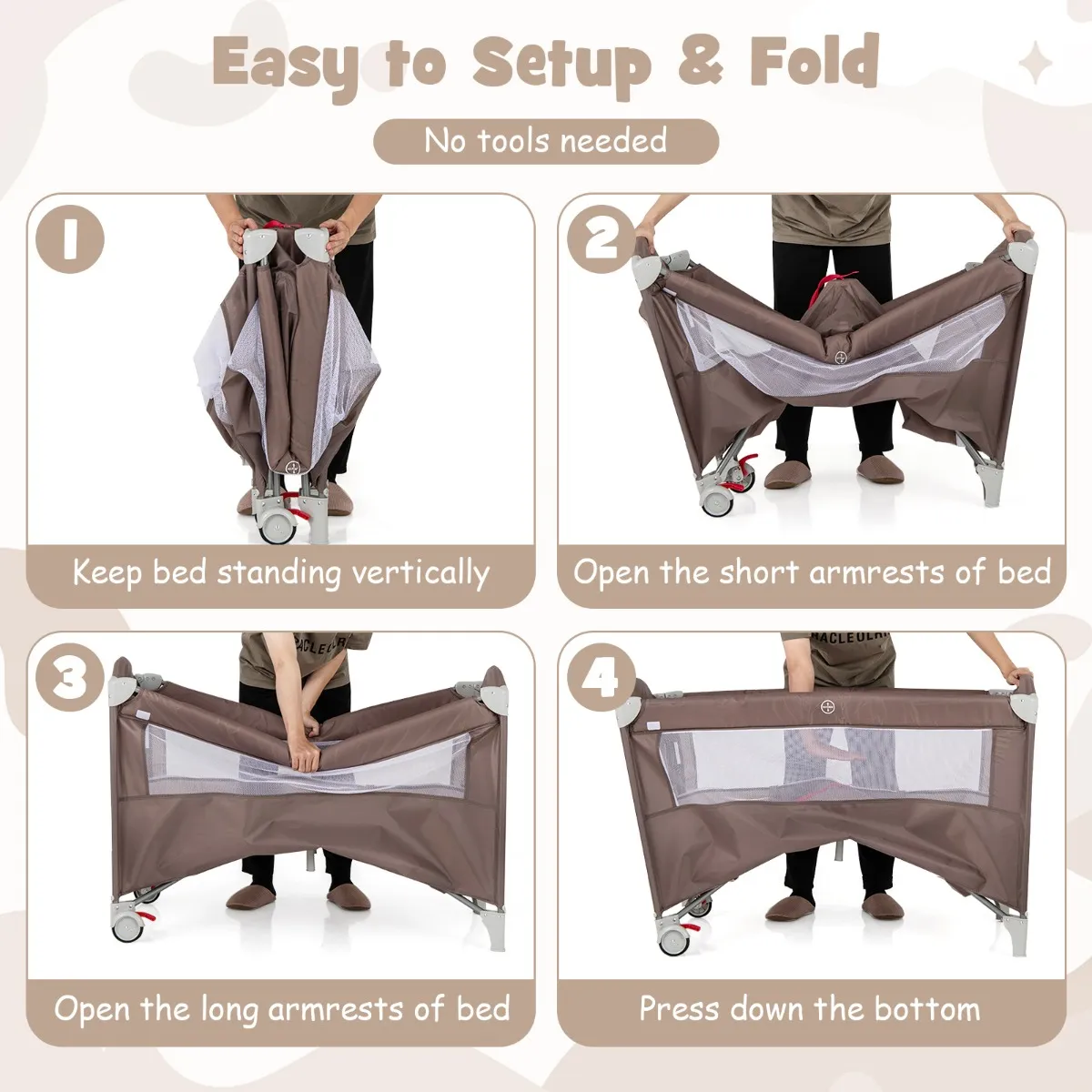 Easy to Setup & Fold

No tools needed

1

Keep bed standing vertically

2

Open the short armrests of bed

3

Open the long armrests of bed

4

Press down the bottom