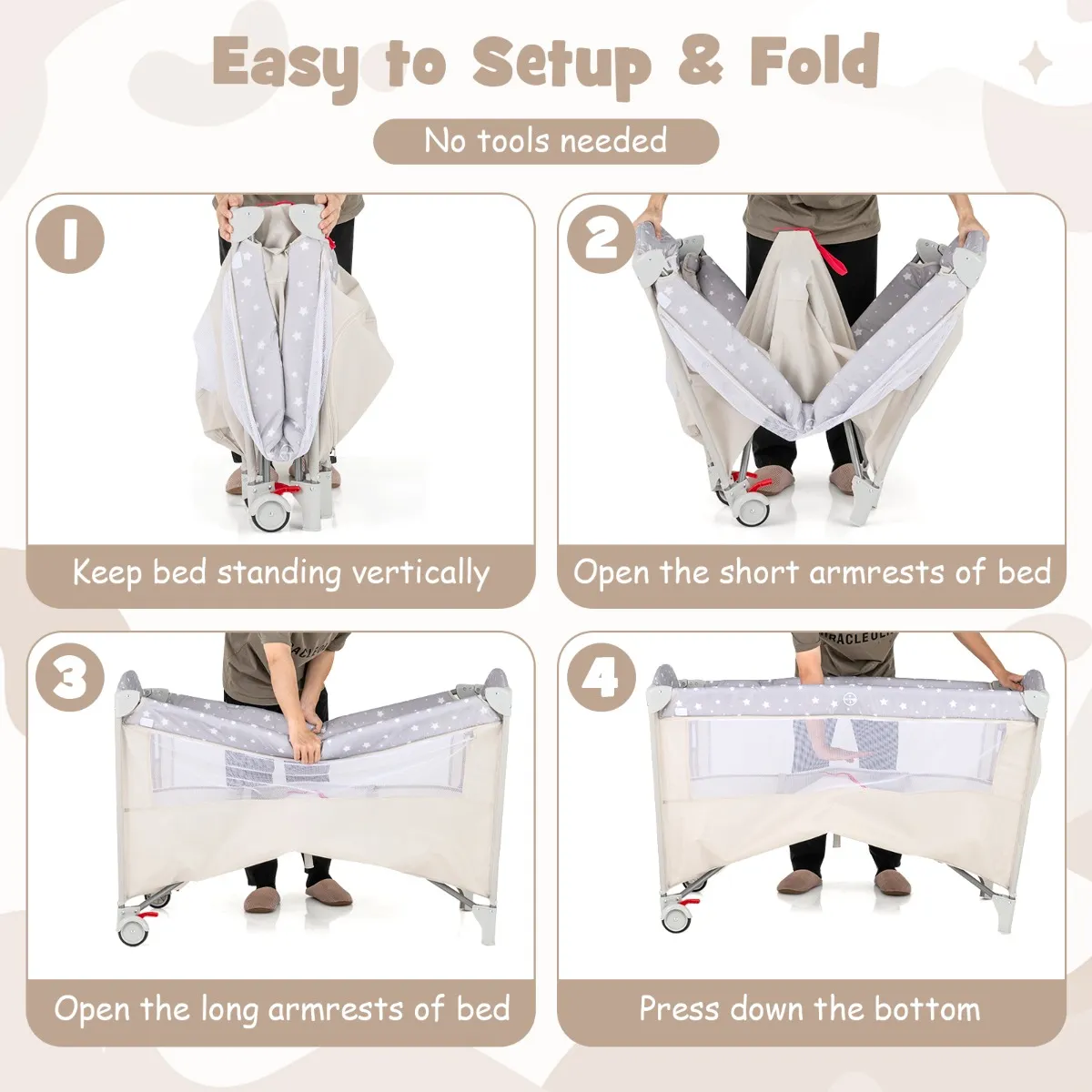 Easy to Setup & Fold

No tools needed

1

Keep bed standing vertically

2

Open the short armrests of bed

3

Open the long armrests of bed

4

Press down the bottom