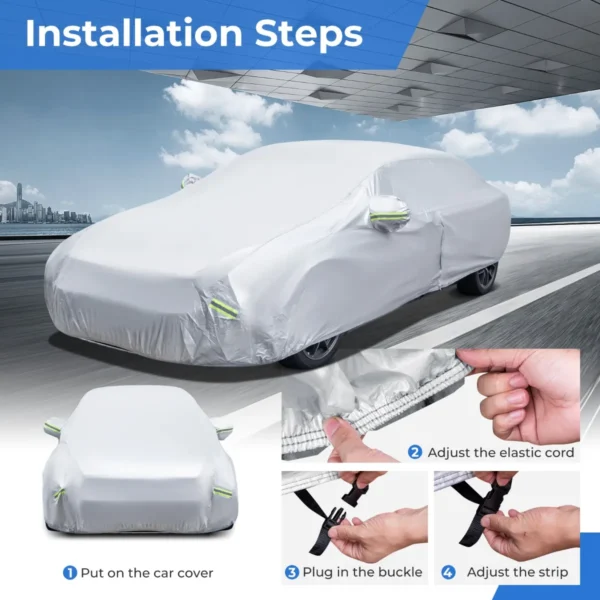 Installation Steps

2 Adjust the elastic cord

1 Put on the car cover

3 Plug in the buckle

4 Adjust the strip