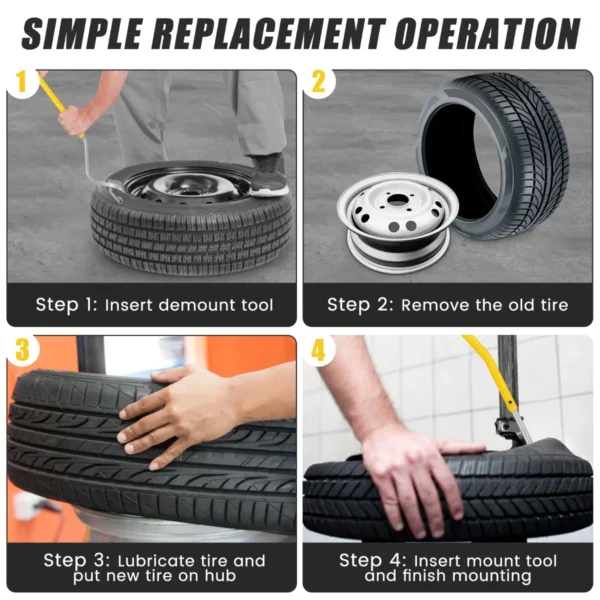 SIMPLE REPLACEMENT OPERATION

1

Step 1: Insert demount tool

2

Step 2: Remove the old tire

3

Step 3: Lubricate tire and put new tire on hub

4

Step 4: Insert mount tool and finish mounting