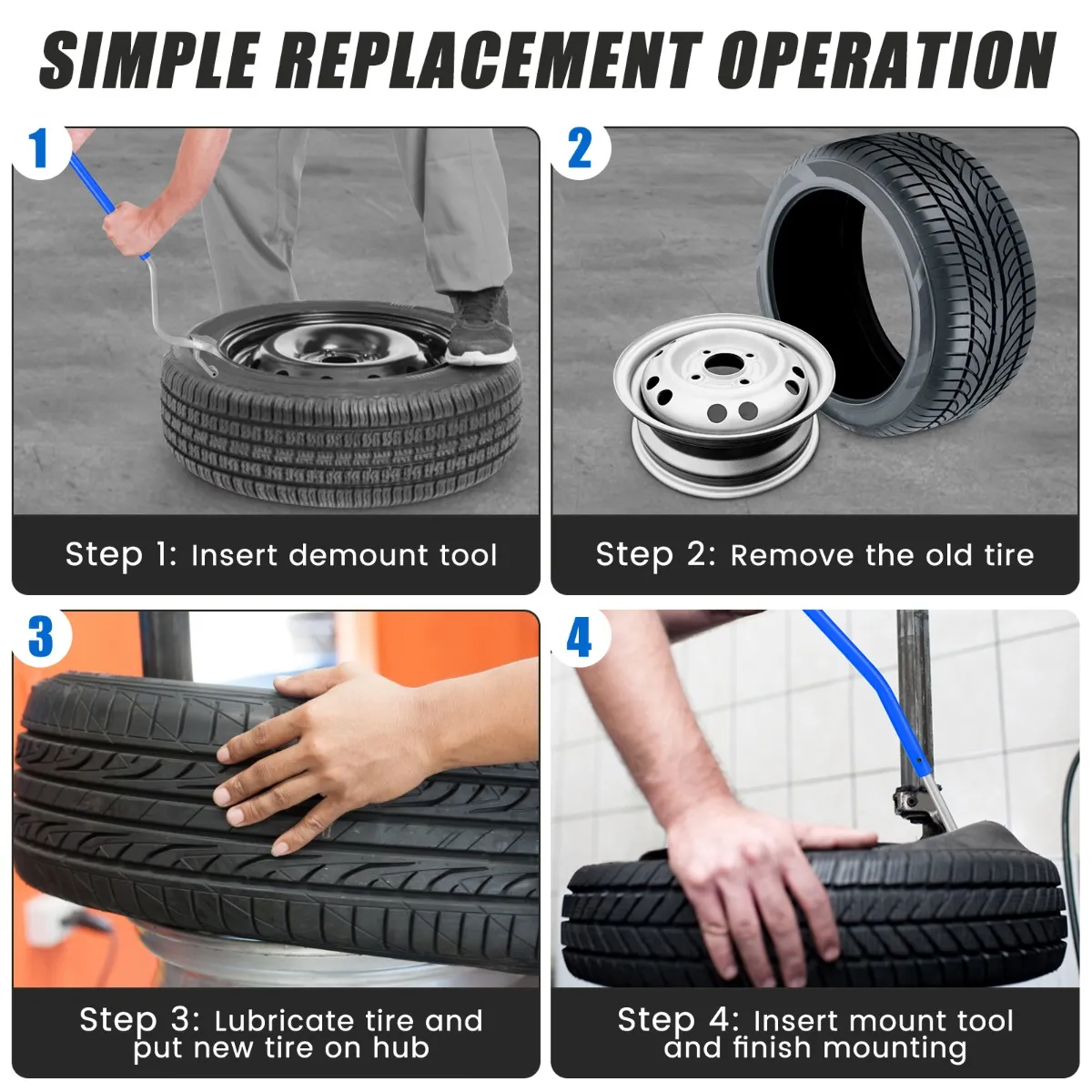 SIMPLE REPLACEMENT OPERATION

1

Step 1: Insert demount tool

2

Step 2: Remove the old tire

3

Step 3: Lubricate tire and put new tire on hub

4

Step 4: Insert mount tool and finish mounting