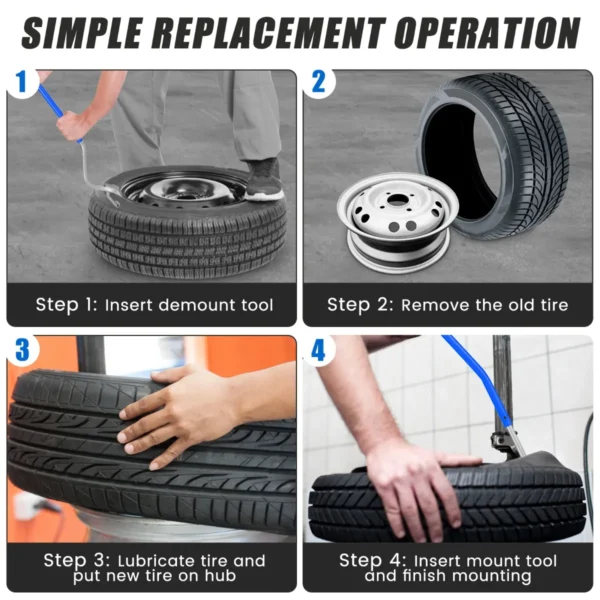 SIMPLE REPLACEMENT OPERATION

1

Step 1: Insert demount tool

2

Step 2: Remove the old tire

3

Step 3: Lubricate tire and put new tire on hub

4

Step 4: Insert mount tool and finish mounting