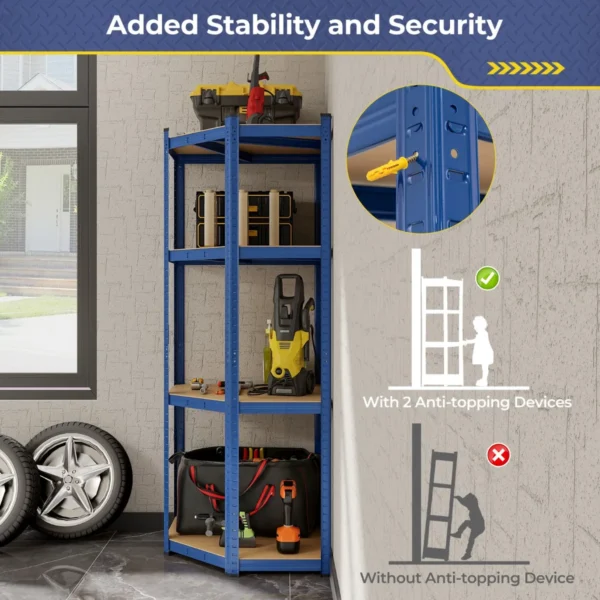 Added Stability and Security

With 2 Anti-topping Devices

Without Anti-topping Device