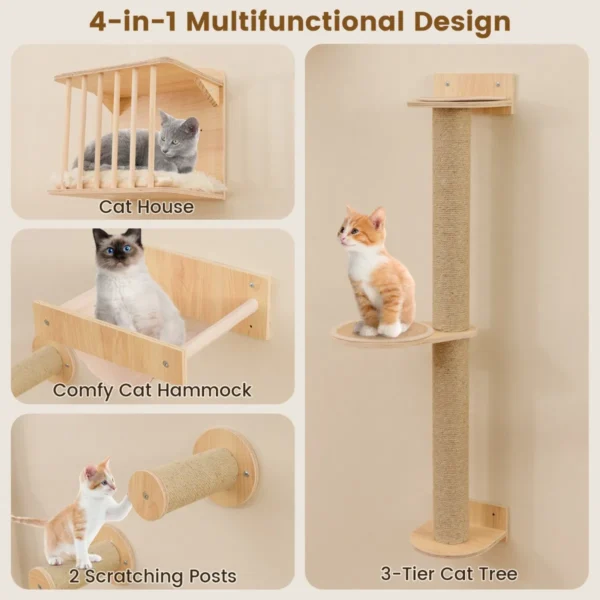 4-in-1 Multifunctional Design

Cat House

Comfy Cat Hammock

2 Scratching Posts

3-Tier Cat Tree