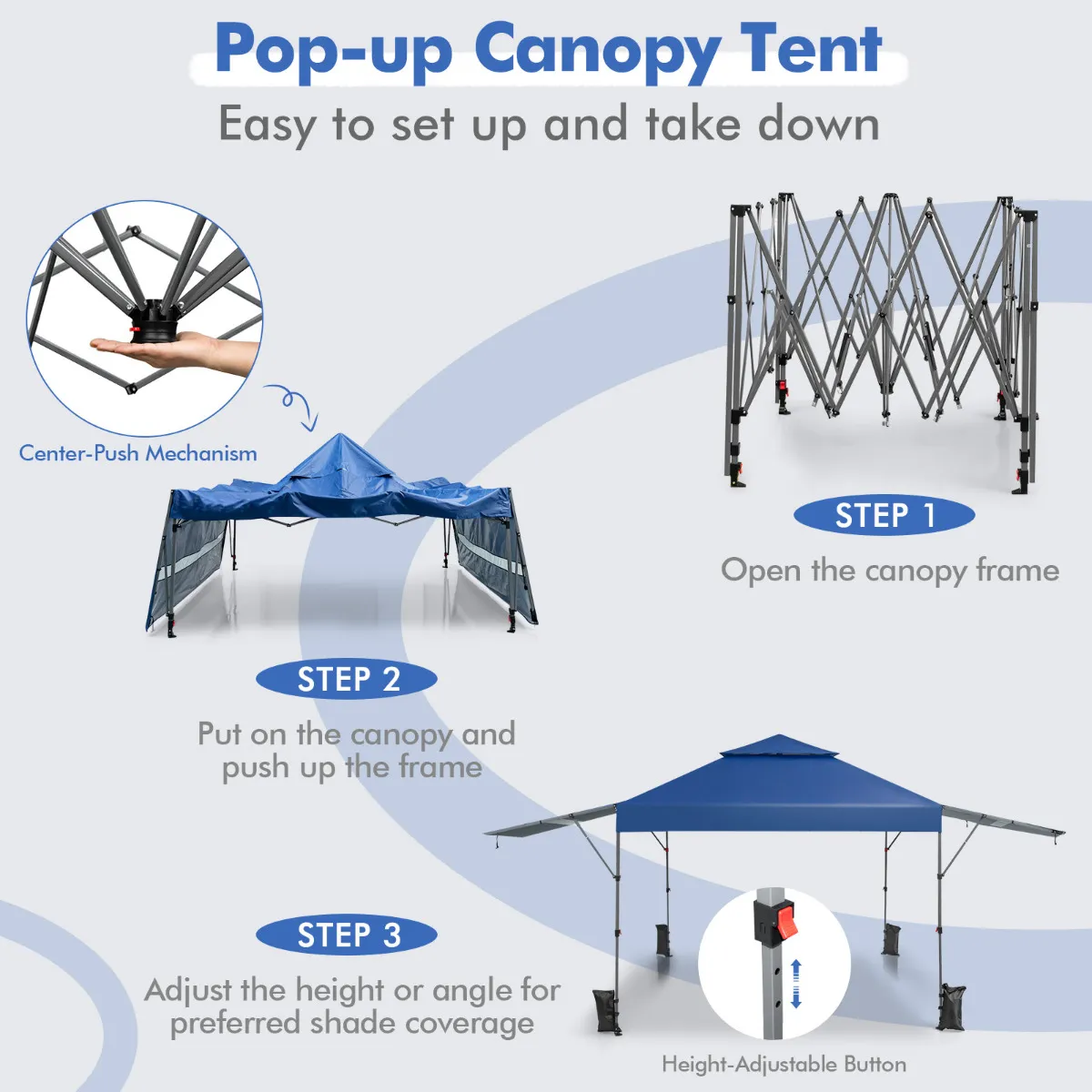 Pop-up Canopy Tent
Easy to set up and take down

Center-Push Mechanism

STEP 1
Open the canopy frame

STEP 2
Put on the canopy and push up the frame

STEP 3
Adjust the height or angle for preferred shade coverage

Height-Adjustable Button